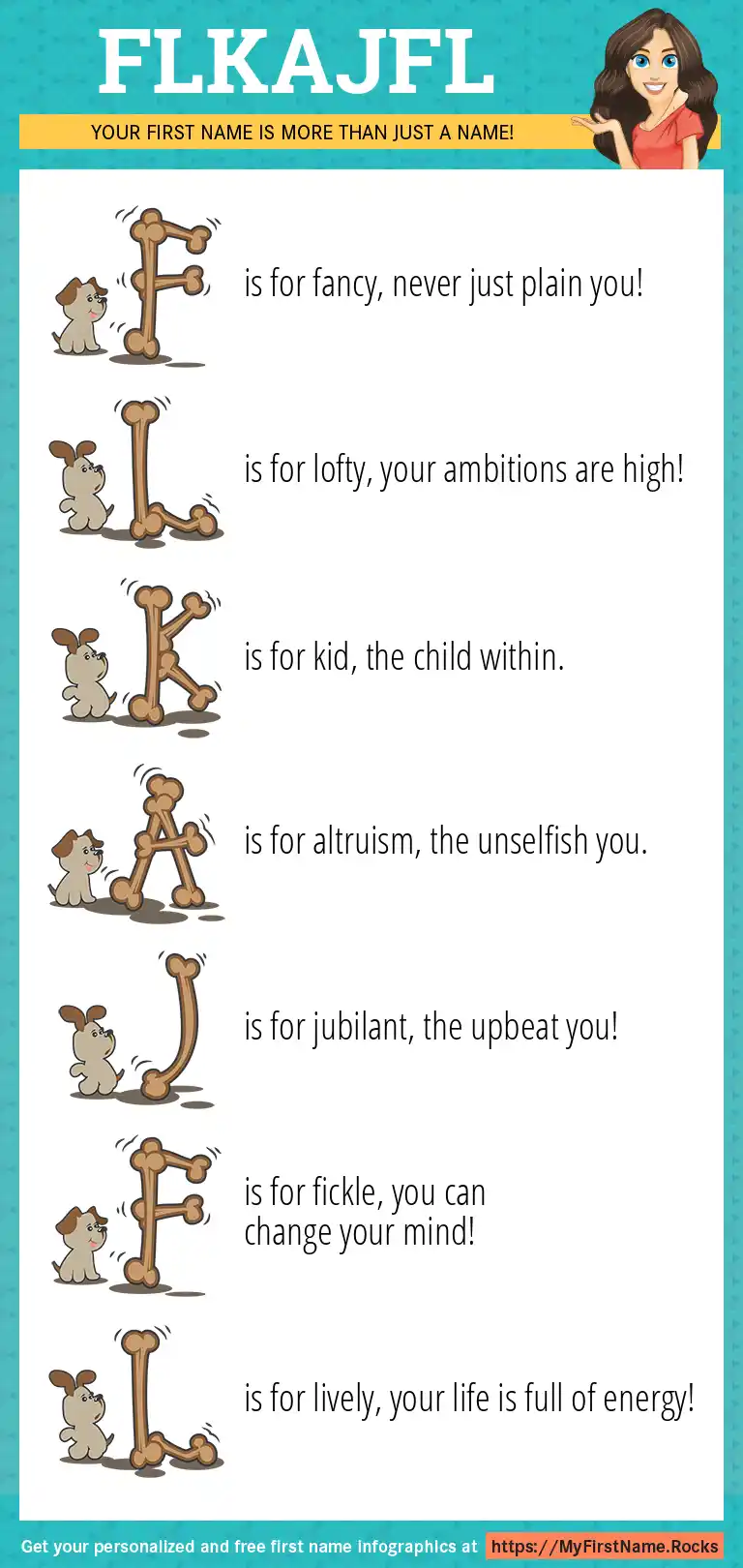 FLKAJFL

YOUR FIRST NAME IS MORE THAN JUST A NAME!

F is for fancy, never just plain you!

L is for lofty, your ambitions are high!

K is for kid, the child within.

A is for altruism, the unselfish you.

J is for jubilant, the upbeat you!

F is for fickle, you can change your mind!

L is for lively, your life is full of energy!

Get your personalized and free first name infographics at https://MyFirstName.Rocks