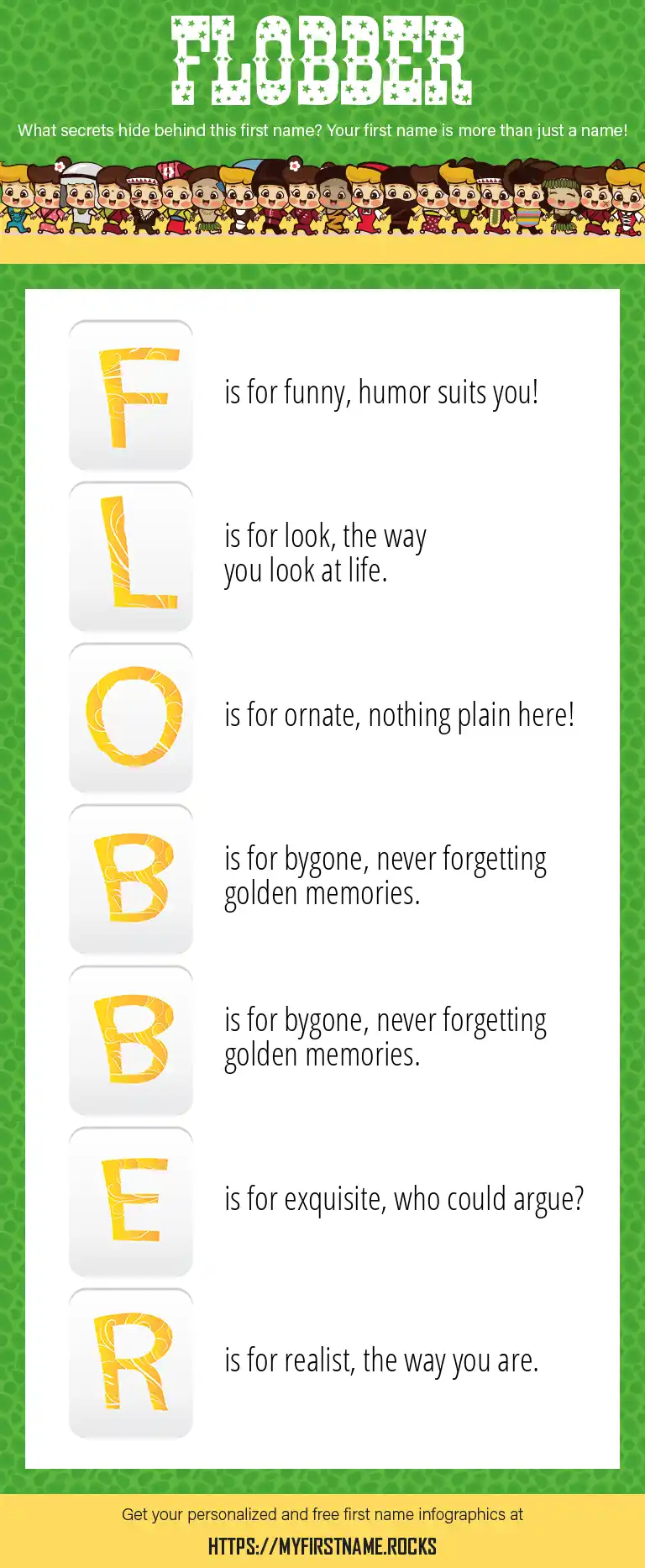 FLOBBER

What secrets hide behind this first name? Your first name is more than just a name!

F is for funny, humor suits you!

L is for look, the way you look at life.

O is for ornate, nothing plain here!

B is for bygone, never forgetting golden memories.

B is for bygone, never forgetting golden memories.

E is for exquisite, who could argue?

R is for realist, the way you are.

Get your personalized and free first name infographics at

HTTPS://MYFIRSTNAME.ROCKS