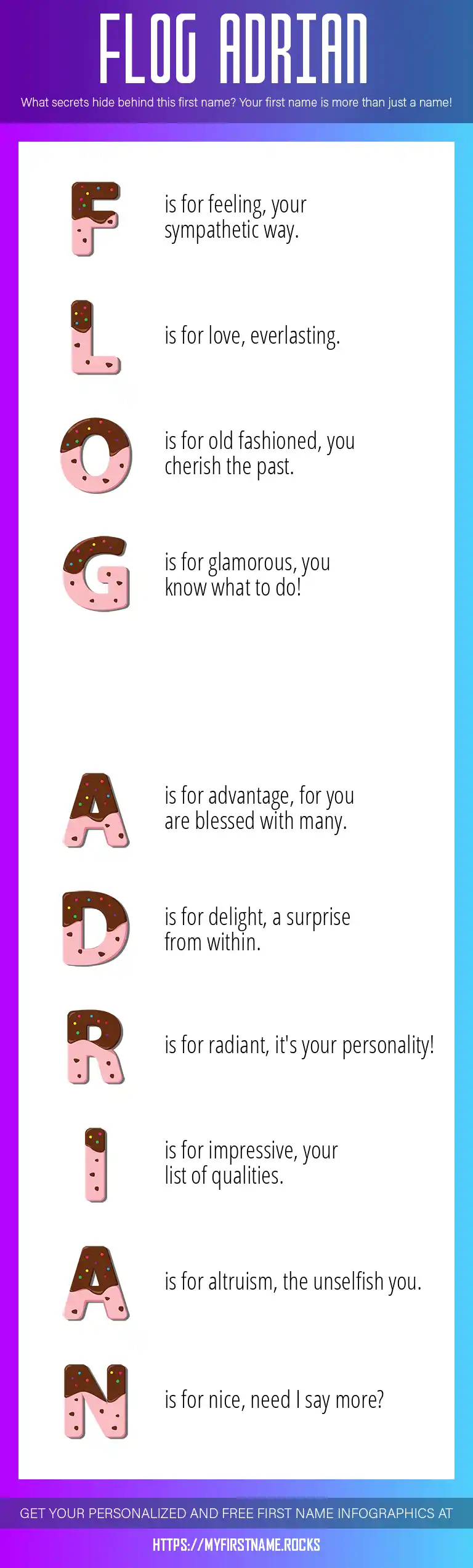 FLOG ADRIAN

What secrets hide behind this first name? Your first name is more than just a name!

F is for feeling, your sympathetic way.

L is for love, everlasting.

O is for old fashioned, you cherish the past.

G is for glamorous, you know what to do!

A is for advantage, for you are blessed with many.

D is for delight, a surprise from within.

R is for radiant, it's your personality!

I is for impressive, your list of qualities.

A is for altruism, the unselfish you.

N is for nice, need I say more?

GET YOUR PERSONALIZED AND FREE FIRST NAME INFOGRAPHICS AT

HTTPS://MYFIRSTNAME.ROCKS