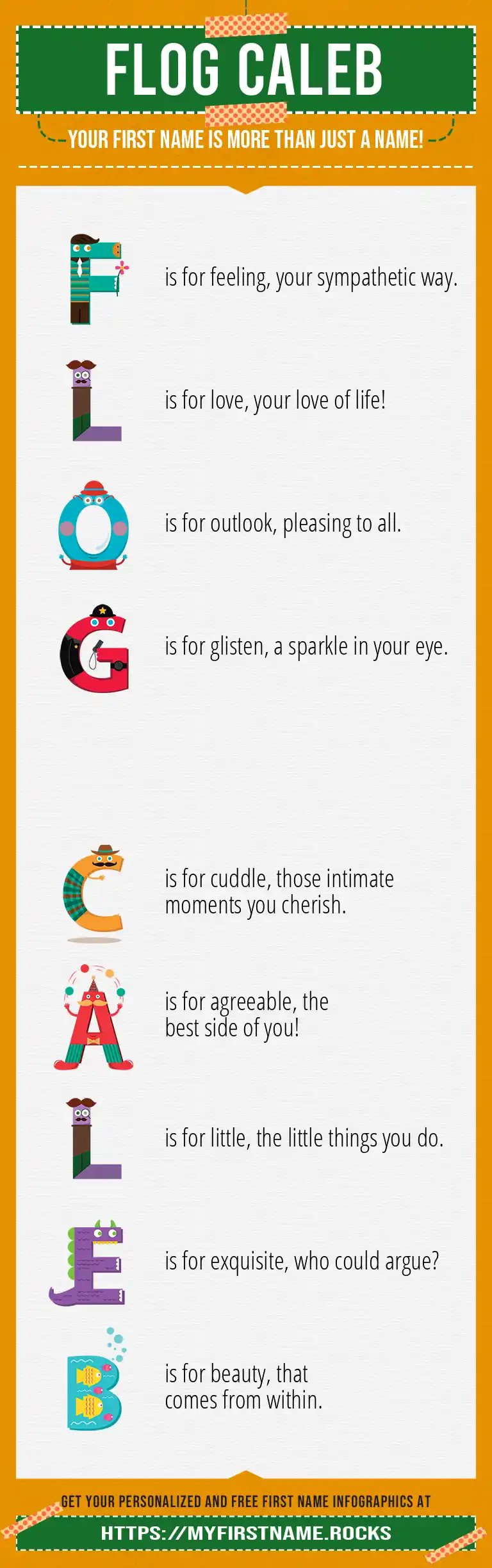 FLOG CALEB

YOUR FIRST NAME IS MORE THAN JUST A NAME!

F is for feeling, your sympathetic way.

L is for love, your love of life!

O is for outlook, pleasing to all.

G is for glisten, a sparkle in your eye.

C is for cuddle, those intimate moments you cherish.

A is for agreeable, the best side of you!

L is for little, the little things you do.

E is for exquisite, who could argue?

B is for beauty, that comes from within.

GET YOUR PERSONALIZED AND FREE FIRST NAME INFOGRAPHICS AT

HTTPS://MYFIRSTNAME.ROCKS