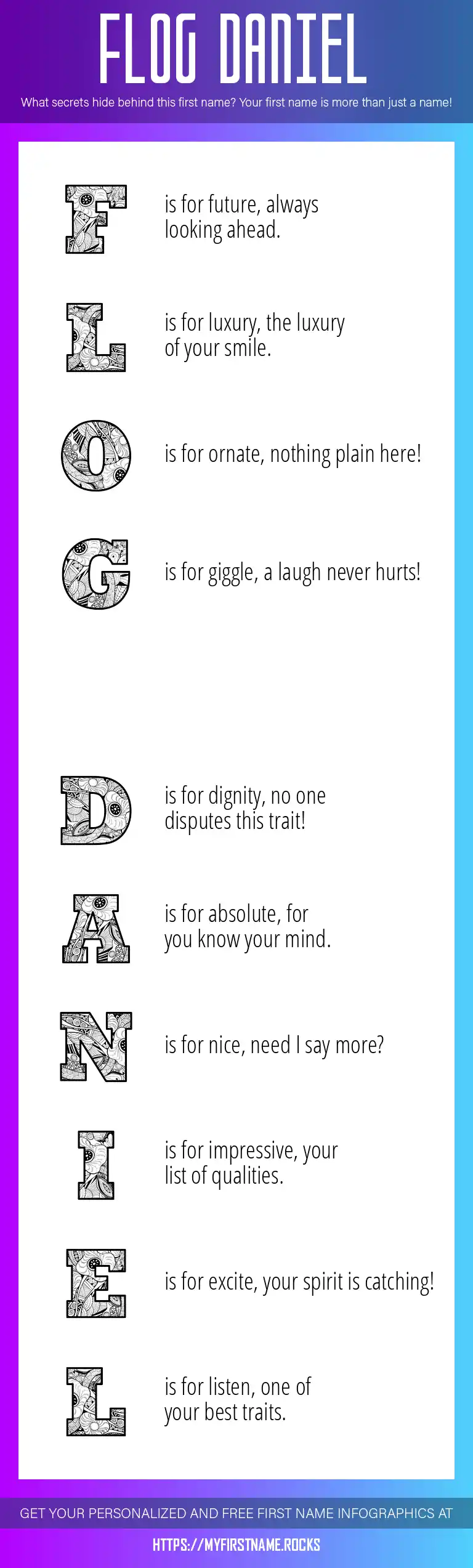 FLOG DANIEL

What secrets hide behind this first name? Your first name is more than just a name!

F is for future, always looking ahead.

L is for luxury, the luxury of your smile.

O is for ornate, nothing plain here!

G is for giggle, a laugh never hurts!

D is for dignity, no one disputes this trait!

A is for absolute, for you know your mind.

N is for nice, need I say more?

I is for impressive, your list of qualities.

E is for excite, your spirit is catching!

L is for listen, one of your best traits.

GET YOUR PERSONALIZED AND FREE FIRST NAME INFOGRAPHICS AT

HTTPS://MYFIRSTNAME.ROCKS