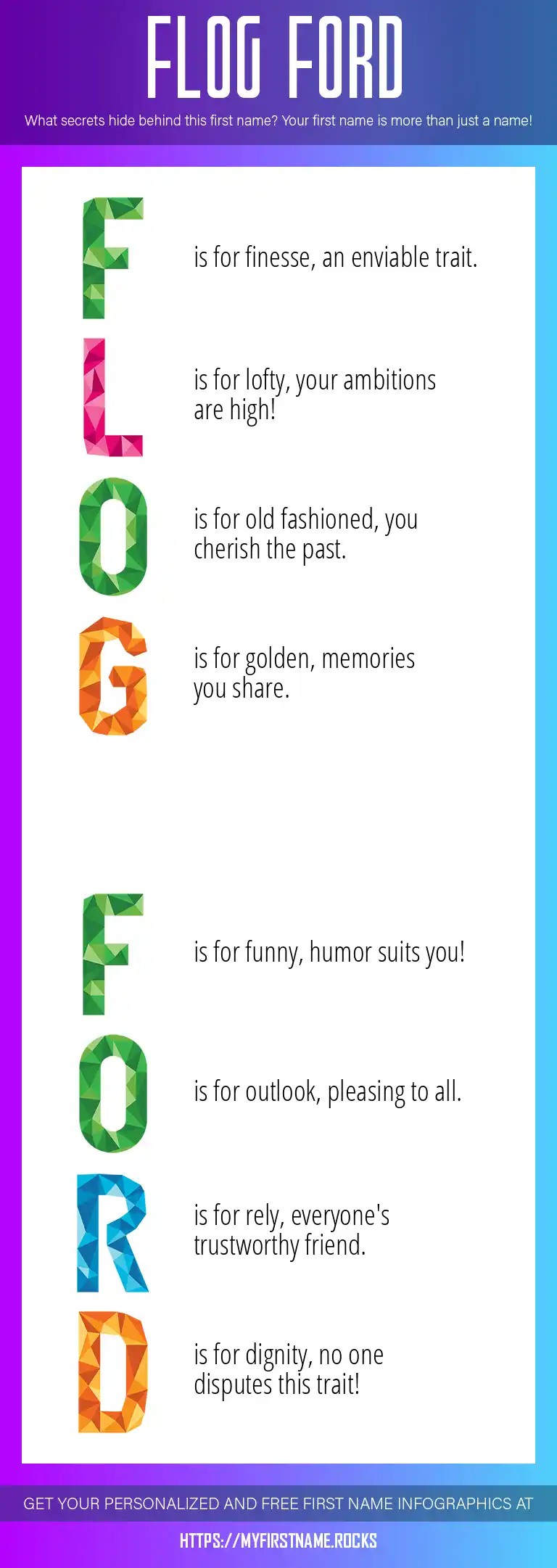 FLOG FORD

What secrets hide behind this first name? Your first name is more than just a name!

F is for finesse, an enviable trait.

L is for lofty, your ambitions are high!

O is for old fashioned, you cherish the past.

G is for golden, memories you share.

F is for funny, humor suits you!

O is for outlook, pleasing to all.

R is for rely, everyone's trustworthy friend.

D is for dignity, no one disputes this trait!

GET YOUR PERSONALIZED AND FREE FIRST NAME INFOGRAPHICS AT

HTTPS://MYFIRSTNAME.ROCKS