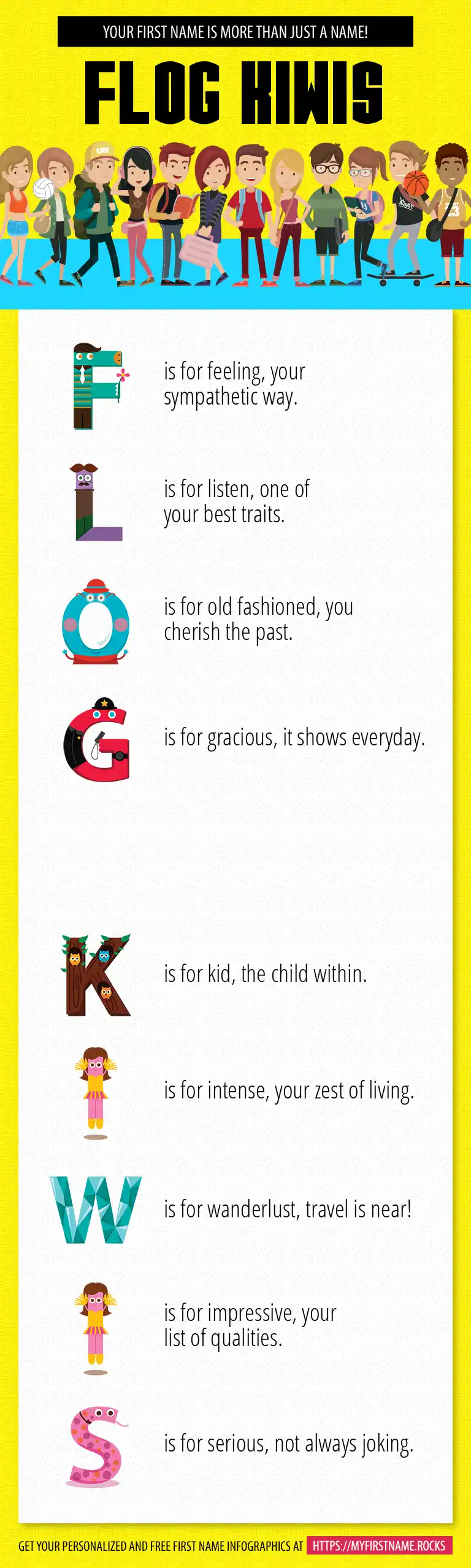 YOUR FIRST NAME IS MORE THAN JUST A NAME!

FLOG KIWIS

F is for feeling, your sympathetic way.

L is for listen, one of your best traits.

O is for old fashioned, you cherish the past.

G is for gracious, it shows everyday.

K is for kid, the child within.

I is for intense, your zest of living.

W is for wanderlust, travel is near!

I is for impressive, your list of qualities.

S is for serious, not always joking.

GET YOUR PERSONALIZED AND FREE FIRST NAME INFOGRAPHICS AT HTTPS://MYFIRSTNAME.ROCKS