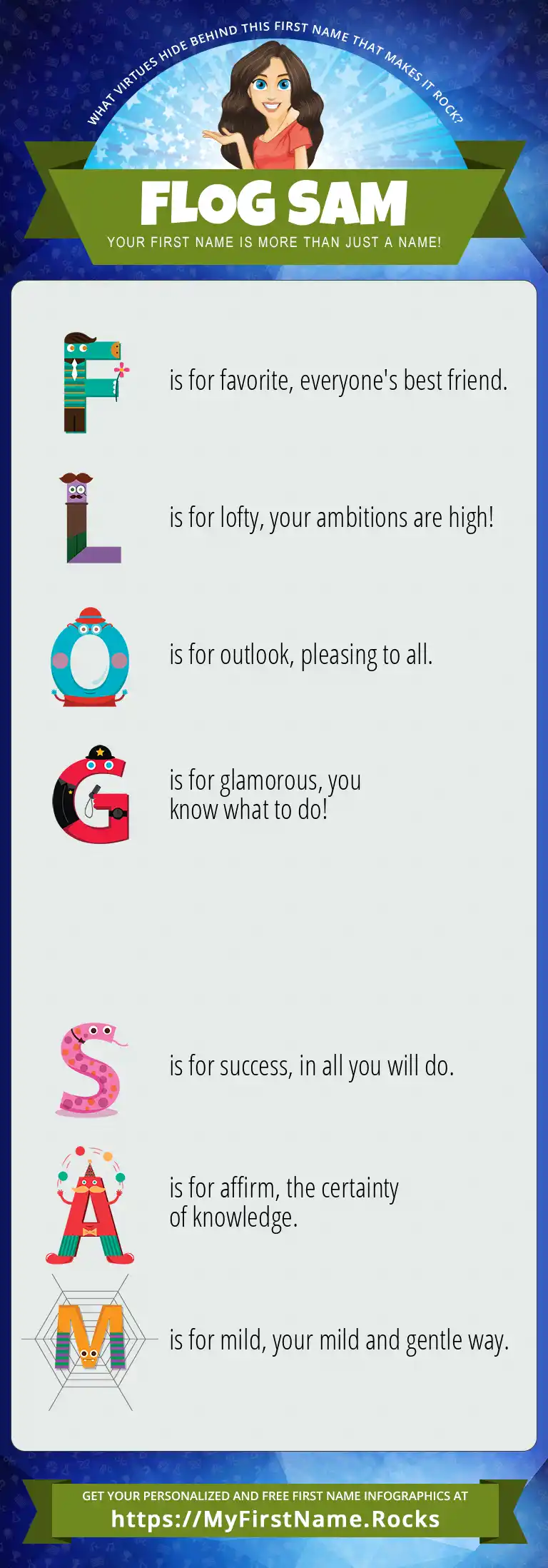 WHAT VIRTUES HIDE BEHIND THIS FIRST NAME THAT MAKES IT ROCK?

FLOG SAM

YOUR FIRST NAME IS MORE THAN JUST A NAME!

F is for favorite, everyone's best friend.

L is for lofty, your ambitions are high!

O is for outlook, pleasing to all.

G is for glamorous, you know what to do!

S is for success, in all you will do.

A is for affirm, the certainty of knowledge.

M is for mild, your mild and gentle way.

GET YOUR PERSONALIZED AND FREE FIRST NAME INFOGRAPHICS AT
https://MyFirstName.Rocks