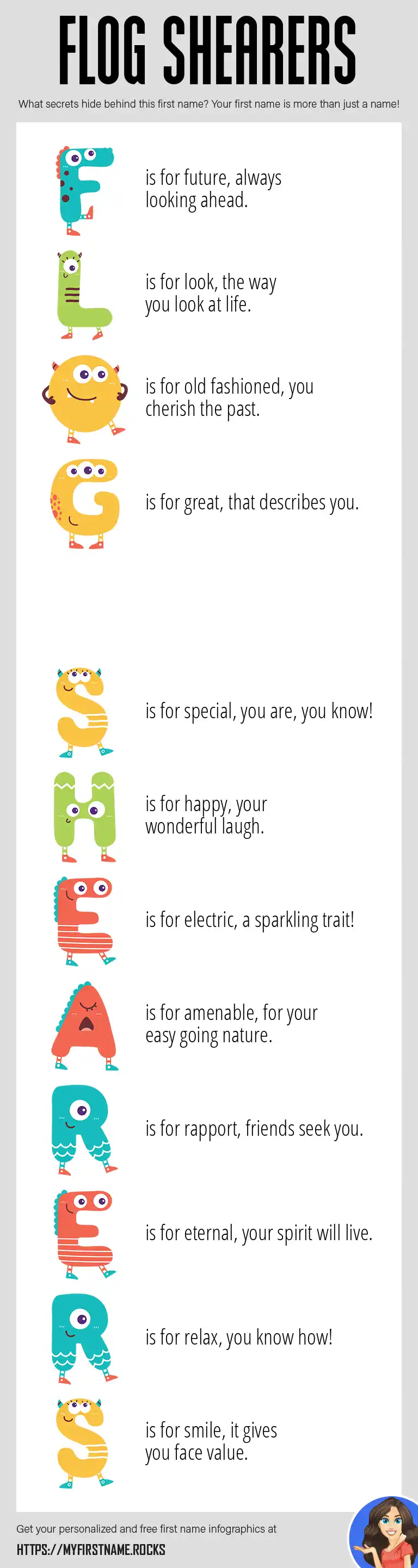 FLOG SHEARERS

What secrets hide behind this first name? Your first name is more than just a name!

F is for future, always looking ahead.

L is for look, the way you look at life.

O is for old fashioned, you cherish the past.

G is for great, that describes you.

S is for special, you are, you know!

H is for happy, your wonderful laugh.

E is for electric, a sparkling trait!

A is for amenable, for your easy going nature.

R is for rapport, friends seek you.

E is for eternal, your spirit will live.

R is for relax, you know how!

S is for smile, it gives you face value.

Get your personalized and free first name infographics at

HTTPS://MYFIRSTNAME.ROCKS