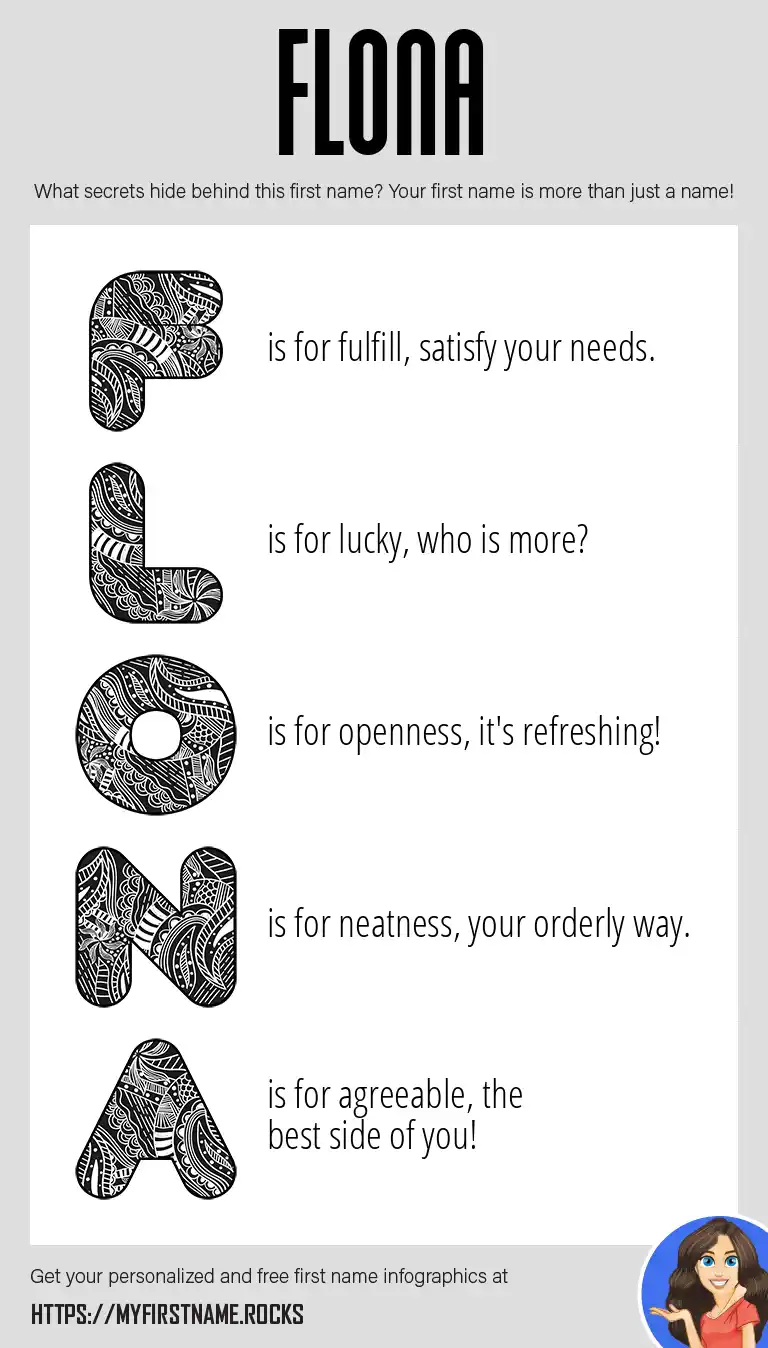 FLONA

What secrets hide behind this first name? Your first name is more than just a name!

F is for fulfill, satisfy your needs.

L is for lucky, who is more?

O is for openness, it's refreshing!

N is for neatness, your orderly way.

A is for agreeable, the best side of you!

Get your personalized and free first name infographics at

HTTPS://MYFIRSTNAME.ROCKS