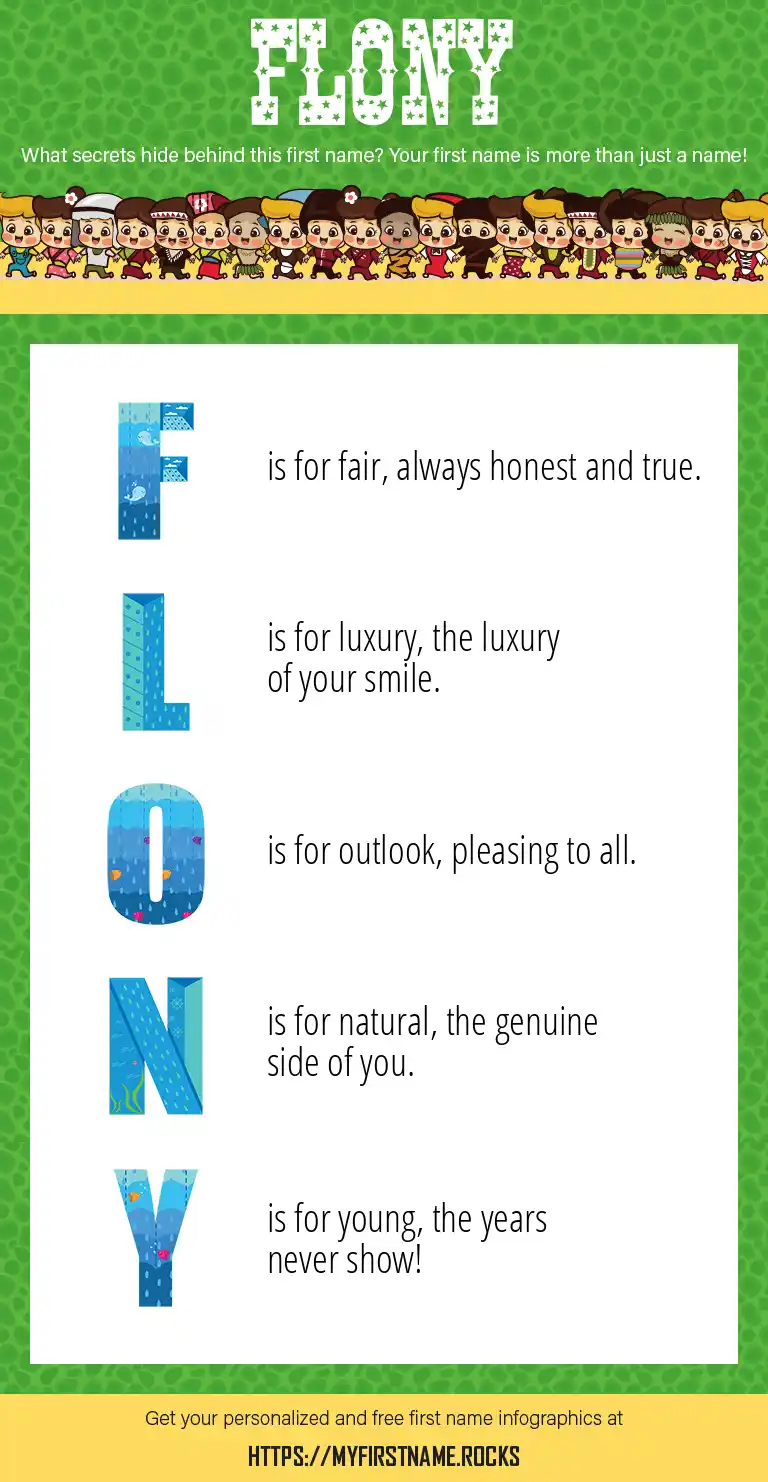 FLONY

What secrets hide behind this first name? Your first name is more than just a name!

F is for fair, always honest and true.

L is for luxury, the luxury of your smile.

O is for outlook, pleasing to all.

N is for natural, the genuine side of you.

Y is for young, the years never show!

Get your personalized and free first name infographics at

HTTPS://MYFIRSTNAME.ROCKS