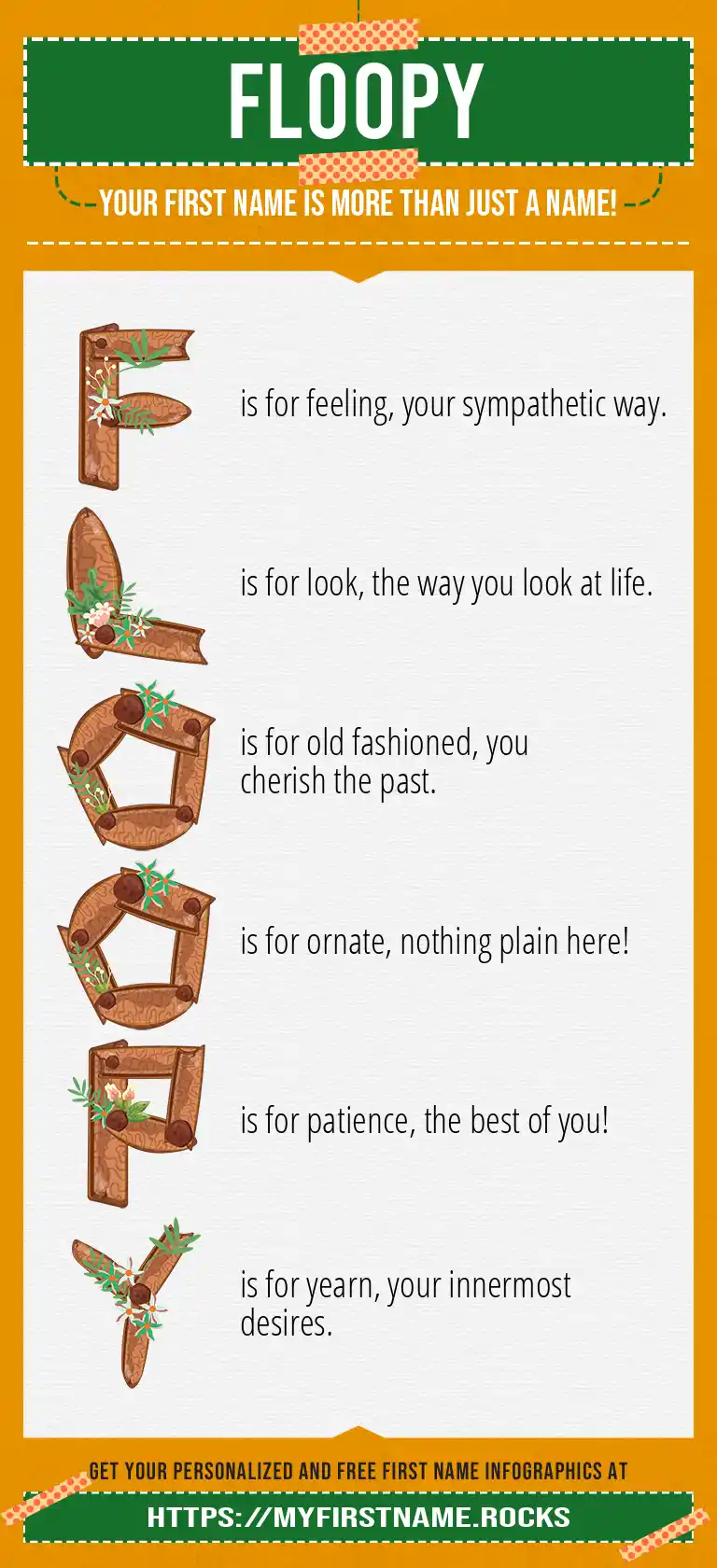 FLOOPY

YOUR FIRST NAME IS MORE THAN JUST A NAME!

F is for feeling, your sympathetic way.

L is for look, the way you look at life.

O is for old fashioned, you cherish the past.

O is for ornate, nothing plain here!

P is for patience, the best of you!

Y is for yearn, your innermost desires.

GET YOUR PERSONALIZED AND FREE FIRST NAME INFOGRAPHICS AT

HTTPS://MYFIRSTNAME.ROCKS