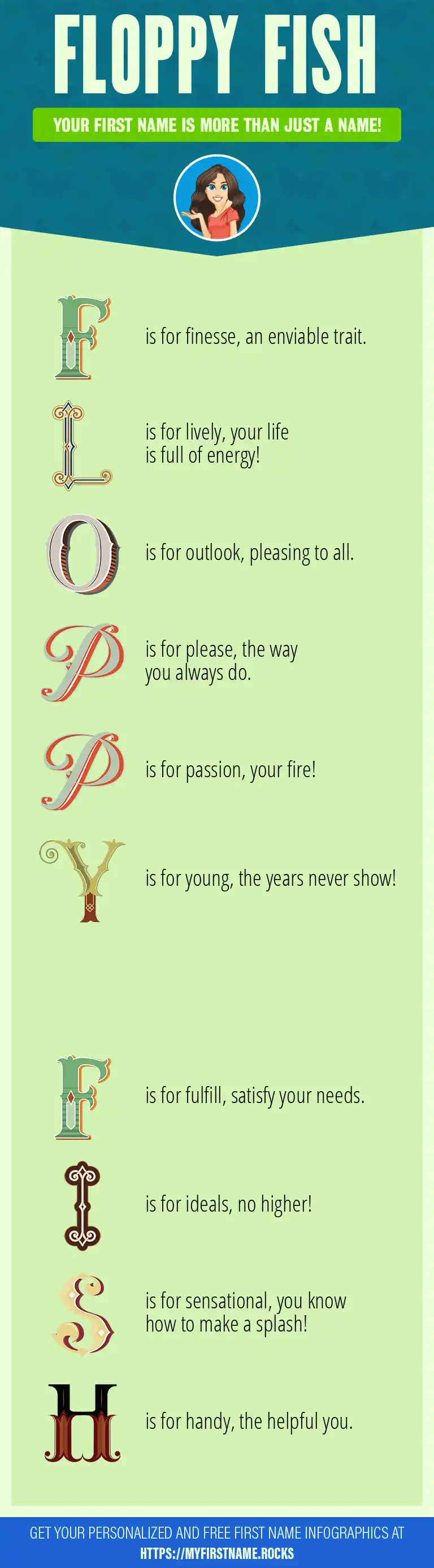 FLOPPY FISH

YOUR FIRST NAME IS MORE THAN JUST A NAME!

F is for finesse, an enviable trait.

L is for lively, your life is full of energy!

O is for outlook, pleasing to all.

P is for please, the way you always do.

P is for passion, your fire!

Y is for young, the years never show!

F is for fulfill, satisfy your needs.

I is for ideals, no higher!

S is for sensational, you know how to make a splash!

H is for handy, the helpful you.

GET YOUR PERSONALIZED AND FREE FIRST NAME INFOGRAPHICS AT HTTPS://MYFIRSTNAME.ROCKS