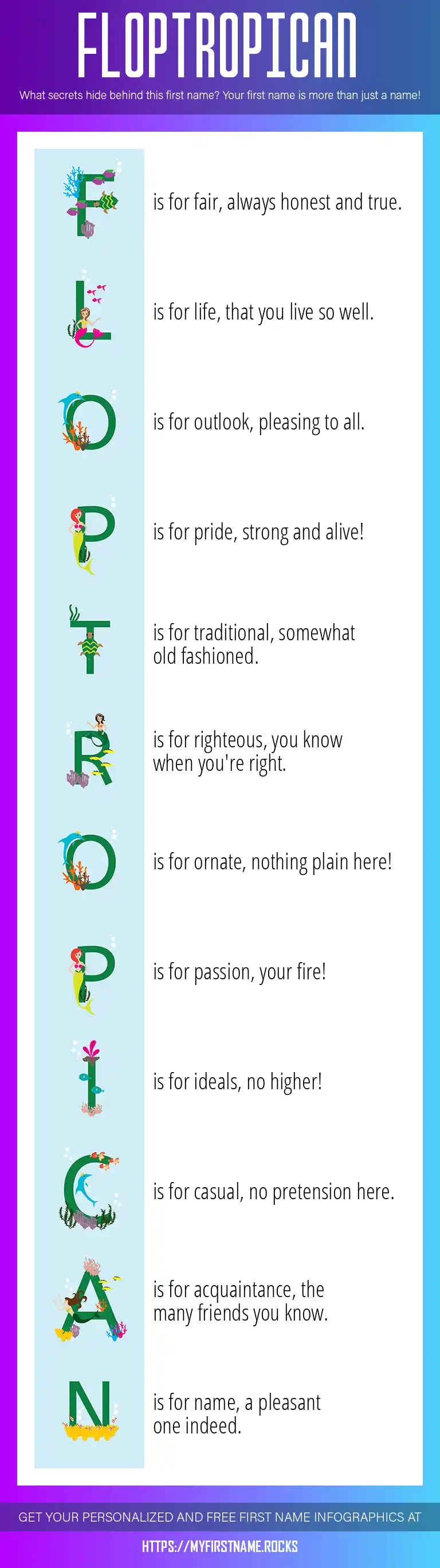 FLOPTROPICAN

What secrets hide behind this first name? Your first name is more than just a name!

F is for fair, always honest and true.

L is for life, that you live so well.

O is for outlook, pleasing to all.

P is for pride, strong and alive!

T is for traditional, somewhat old fashioned.

R is for righteous, you know when you're right.

O is for ornate, nothing plain here!

P is for passion, your fire!

I is for ideals, no higher!

C is for casual, no pretension here.

A is for acquaintance, the many friends you know.

N is for name, a pleasant one indeed.

GET YOUR PERSONALIZED AND FREE FIRST NAME INFOGRAPHICS AT

HTTPS://MYFIRSTNAME.ROCKS