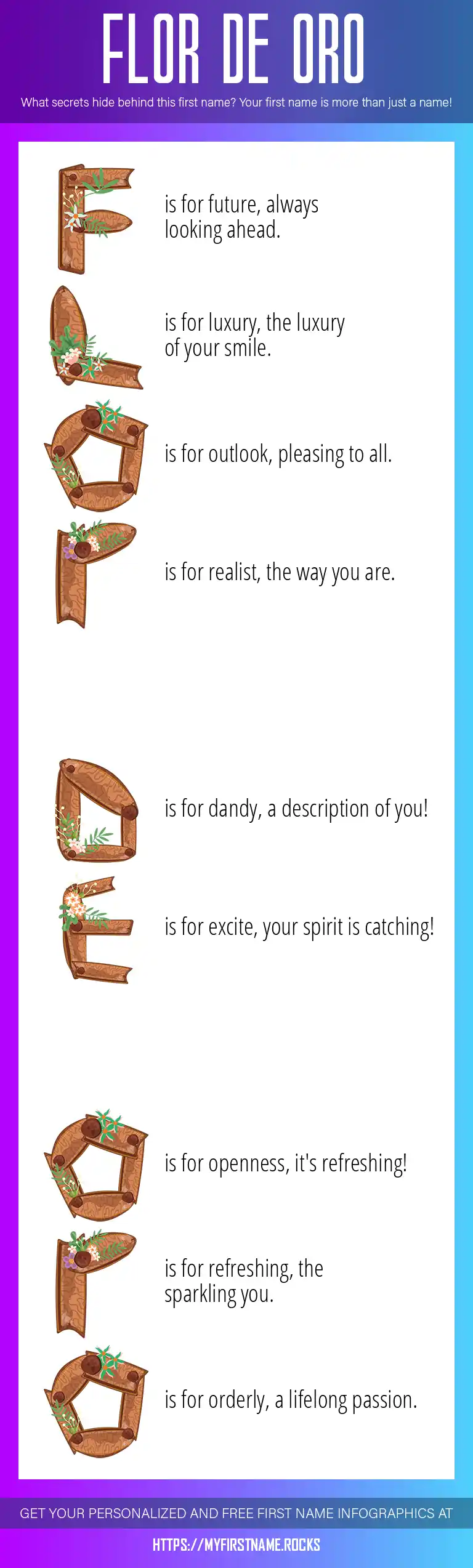 FLOR DE ORO

What secrets hide behind this first name? Your first name is more than just a name!

F is for future, always looking ahead.

L is for luxury, the luxury of your smile.

O is for outlook, pleasing to all.

R is for realist, the way you are.

D is for dandy, a description of you!

E is for excite, your spirit is catching!

O is for openness, it's refreshing!

R is for refreshing, the sparkling you.

O is for orderly, a lifelong passion.

GET YOUR PERSONALIZED AND FREE FIRST NAME INFOGRAPHICS AT

HTTPS://MYFIRSTNAME.ROCKS