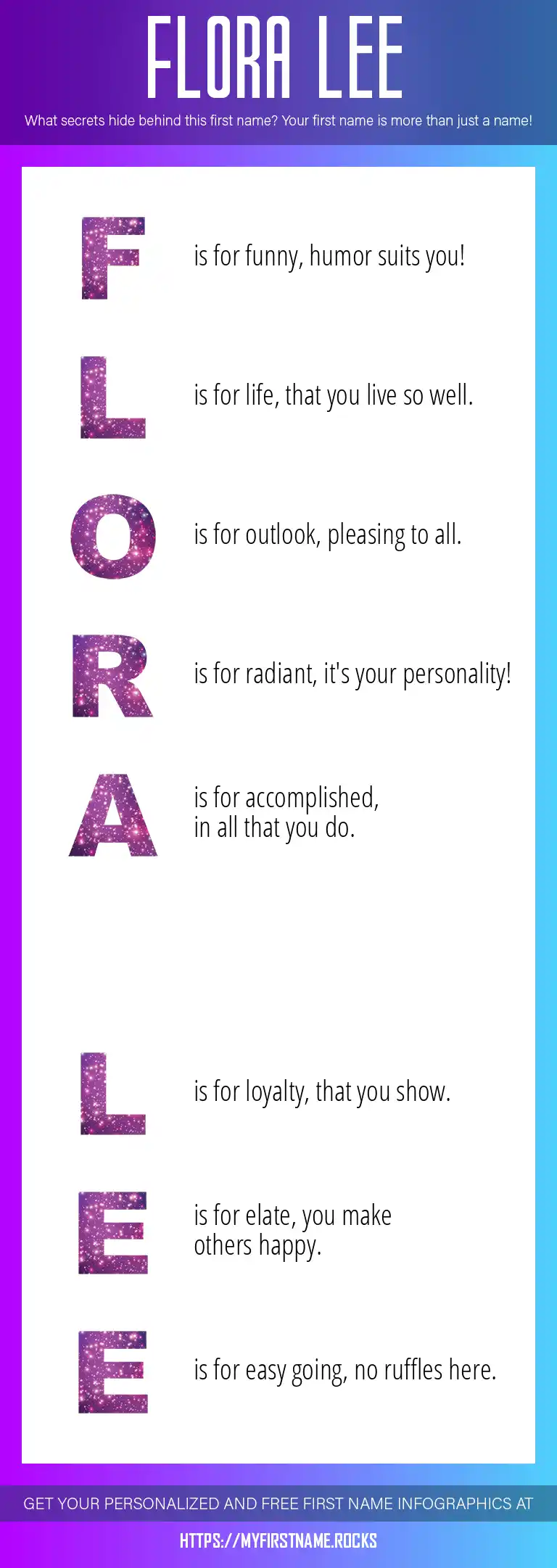 FLORA LEE

What secrets hide behind this first name? Your first name is more than just a name!

F is for funny, humor suits you!

L is for life, that you live so well.

O is for outlook, pleasing to all.

R is for radiant, it's your personality!

A is for accomplished, in all that you do.

L is for loyalty, that you show.

E is for elate, you make others happy.

E is for easy going, no ruffles here.

GET YOUR PERSONALIZED AND FREE FIRST NAME INFOGRAPHICS AT

HTTPS://MYFIRSTNAME.ROCKS