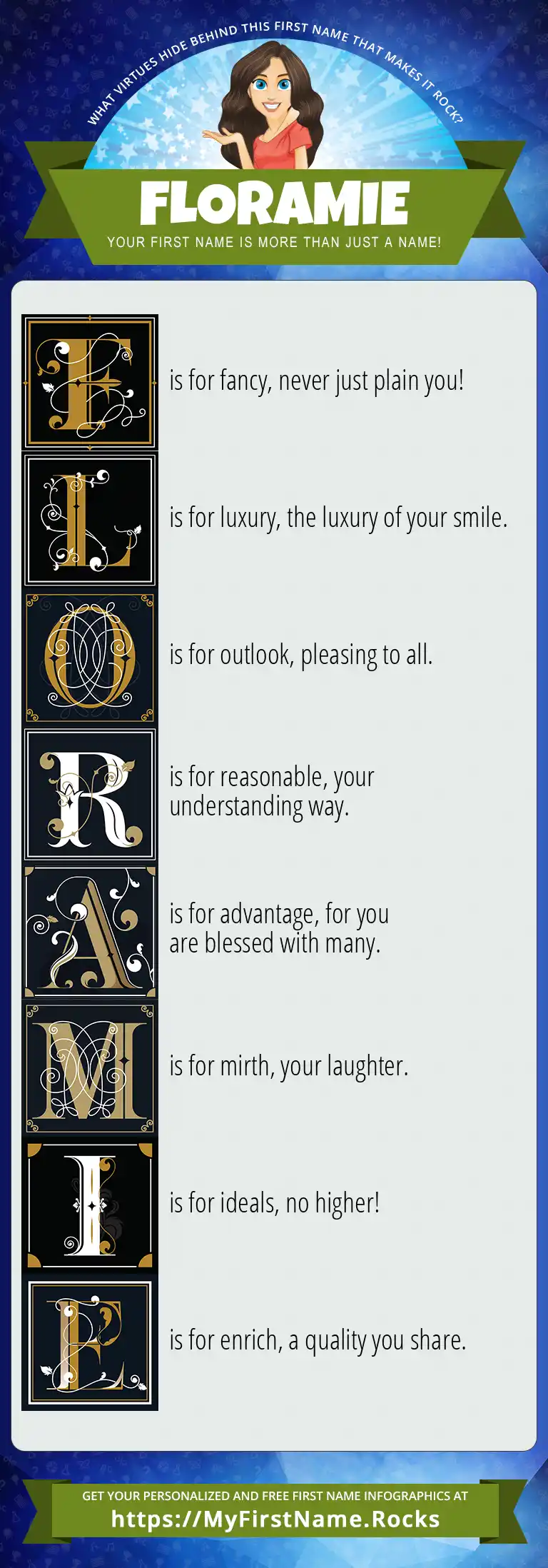 WHAT VIRTUES HIDE BEHIND THIS FIRST NAME THAT MAKES IT ROCK?

FLORAMIE

YOUR FIRST NAME IS MORE THAN JUST A NAME!

F is for fancy, never just plain you!

L is for luxury, the luxury of your smile.

O is for outlook, pleasing to all.

R is for reasonable, your understanding way.

A is for advantage, for you are blessed with many.

M is for mirth, your laughter.

I is for ideals, no higher!

E is for enrich, a quality you share.

GET YOUR PERSONALIZED AND FREE FIRST NAME INFOGRAPHICS AT
https://MyFirstName.Rocks