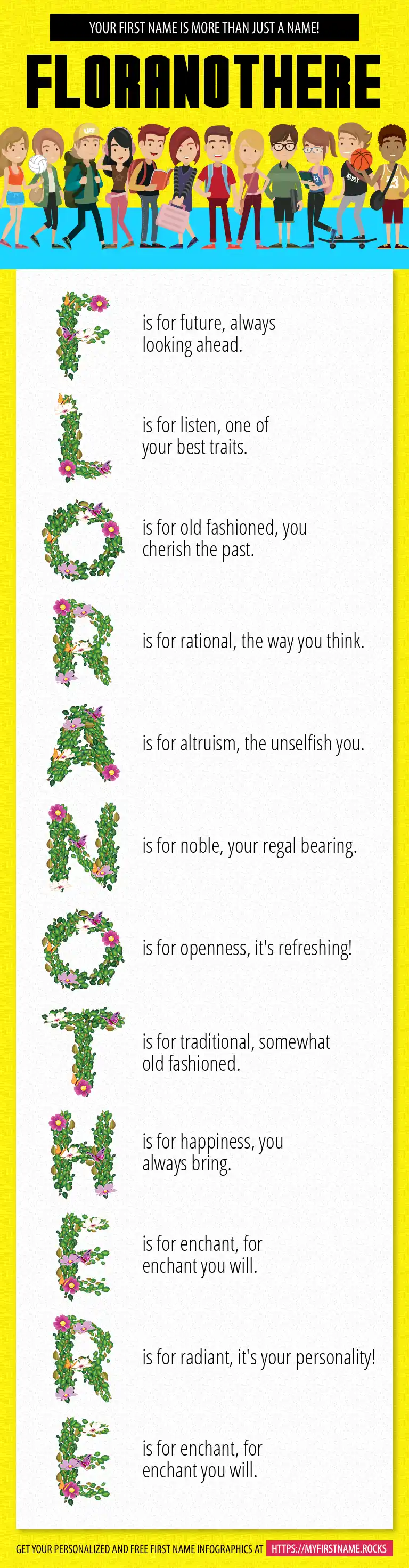 YOUR FIRST NAME IS MORE THAN JUST A NAME!

FLORANOTHERE

F is for future, always looking ahead.

L is for listen, one of your best traits.

O is for old fashioned, you cherish the past.

R is for rational, the way you think.

A is for altruism, the unselfish you.

N is for noble, your regal bearing.

O is for openness, it's refreshing!

T is for traditional, somewhat old fashioned.

H is for happiness, you always bring.

E is for enchant, for enchant you will.

R is for radiant, it's your personality!

E is for enchant, for enchant you will.

GET YOUR PERSONALIZED AND FREE FIRST NAME INFOGRAPHICS AT HTTPS://MYFIRSTNAME.ROCKS