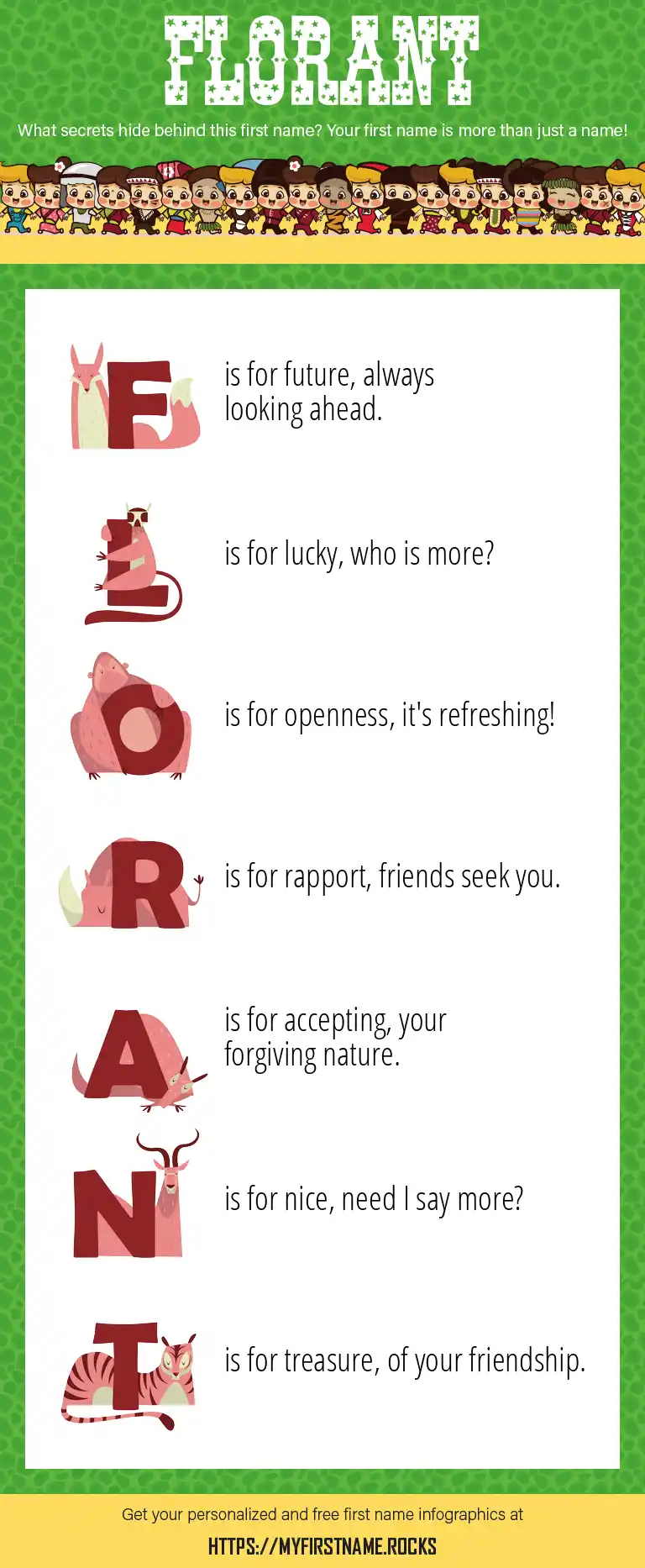 FLORANT

What secrets hide behind this first name? Your first name is more than just a name!

F is for future, always looking ahead.

L is for lucky, who is more?

O is for openness, it's refreshing!

R is for rapport, friends seek you.

A is for accepting, your forgiving nature.

N is for nice, need I say more?

T is for treasure, of your friendship.

Get your personalized and free first name infographics at

HTTPS://MYFIRSTNAME.ROCKS