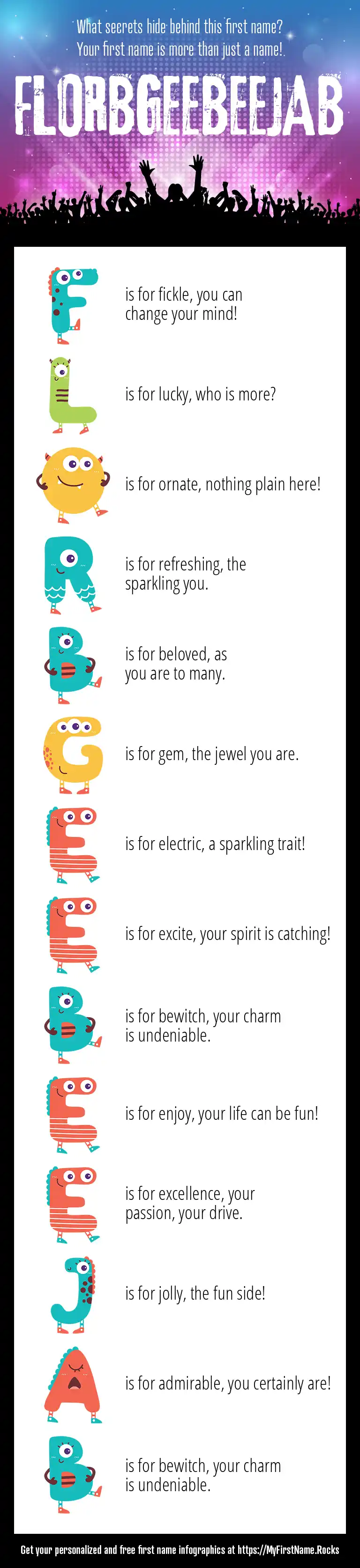 What secrets hide behind this first name?
Your first name is more than just a name!

FLORBGEEBEEJAB

F is for fickle, you can change your mind!

L is for lucky, who is more?

O is for ornate, nothing plain here!

R is for refreshing, the sparkling you.

B is for beloved, as you are to many.

G is for gem, the jewel you are.

E is for electric, a sparkling trait!

E is for excite, your spirit is catching!

B is for bewitch, your charm is undeniable.

E is for enjoy, your life can be fun!

E is for excellence, your passion, your drive.

J is for jolly, the fun side!

A is for admirable, you certainly are!

B is for bewitch, your charm is undeniable.

Get your personalized and free first name infographics at https://MyFirstName.Rocks