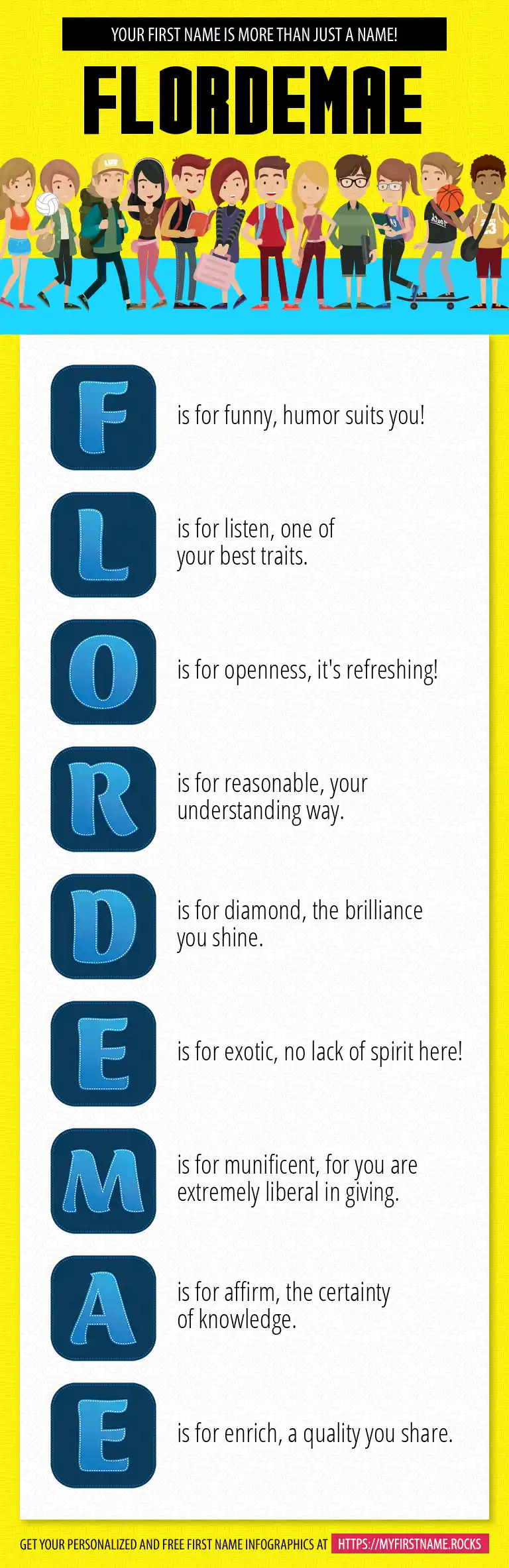 YOUR FIRST NAME IS MORE THAN JUST A NAME!

FLORDEMAE

F is for funny, humor suits you!

L is for listen, one of your best traits.

O is for openness, it's refreshing!

R is for reasonable, your understanding way.

D is for diamond, the brilliance you shine.

E is for exotic, no lack of spirit here!

M is for munificent, for you are extremely liberal in giving.

A is for affirm, the certainty of knowledge.

E is for enrich, a quality you share.

GET YOUR PERSONALIZED AND FREE FIRST NAME INFOGRAPHICS AT HTTPS://MYFIRSTNAME.ROCKS