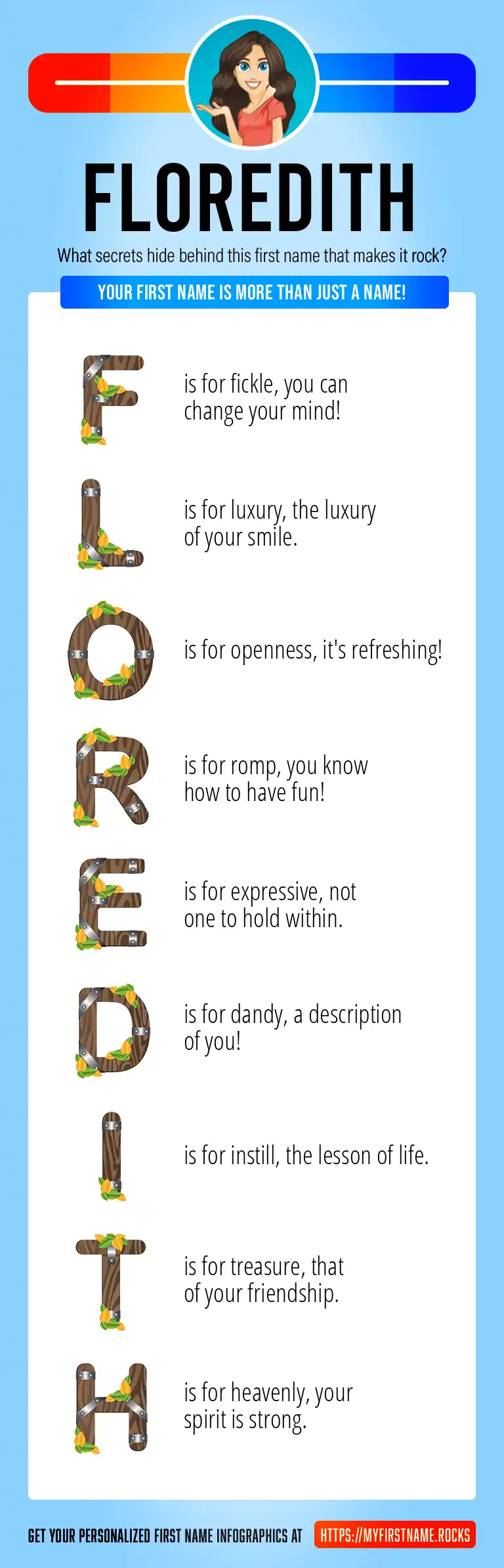 FLOREDITH

What secrets hide behind this first name that makes it rock?

YOUR FIRST NAME IS MORE THAN JUST A NAME!

F is for fickle, you can change your mind!

L is for luxury, the luxury of your smile.

O is for openness, it's refreshing!

R is for romp, you know how to have fun!

E is for expressive, not one to hold within.

D is for dandy, a description of you!

I is for instill, the lesson of life.

T is for treasure, that of your friendship.

H is for heavenly, your spirit is strong.

GET YOUR PERSONALIZED FIRST NAME INFOGRAPHICS AT HTTPS://MYFIRSTNAME.ROCKS