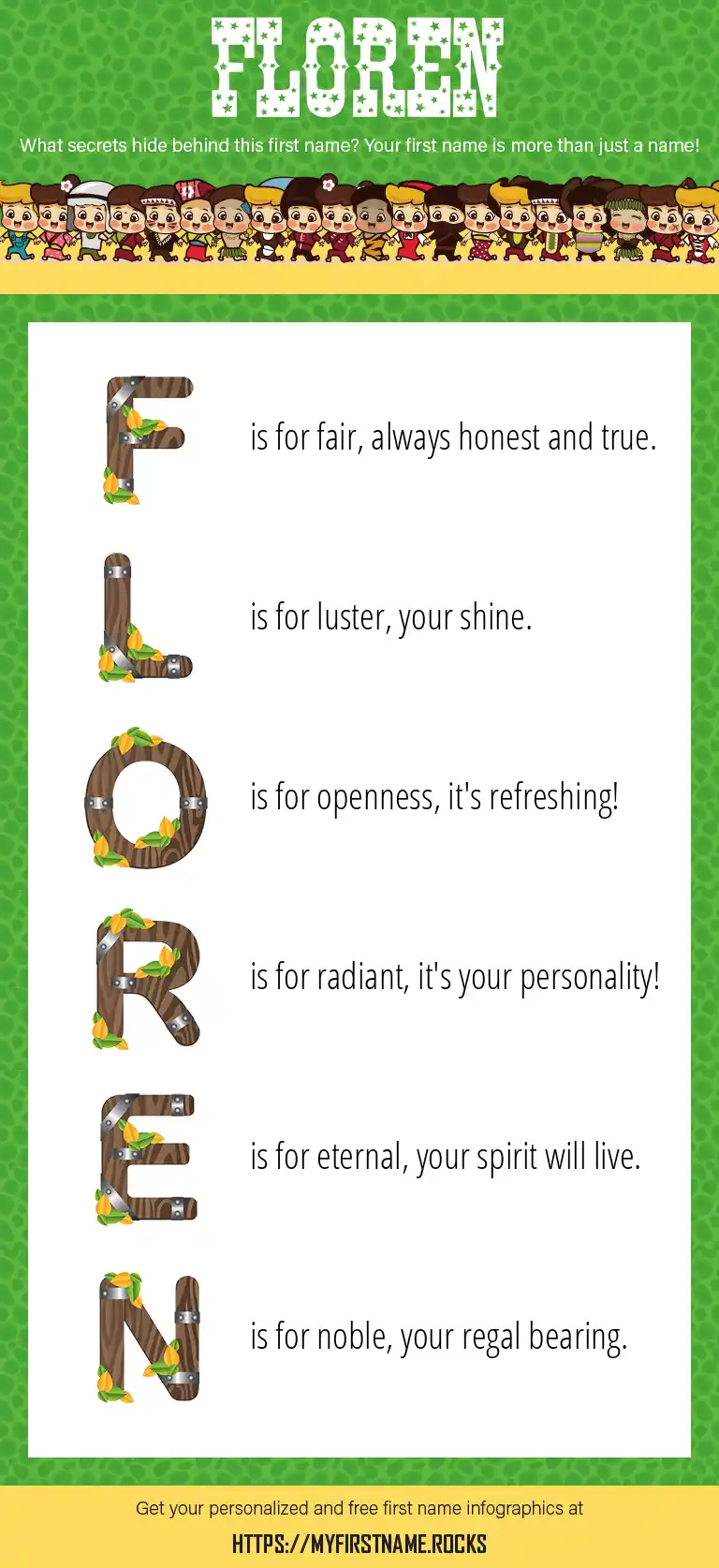 FLOREN

What secrets hide behind this first name? Your first name is more than just a name!

F is for fair, always honest and true.

L is for luster, your shine.

O is for openness, it's refreshing!

R is for radiant, it's your personality!

E is for eternal, your spirit will live.

N is for noble, your regal bearing.

Get your personalized and free first name infographics at

HTTPS://MYFIRSTNAME.ROCKS