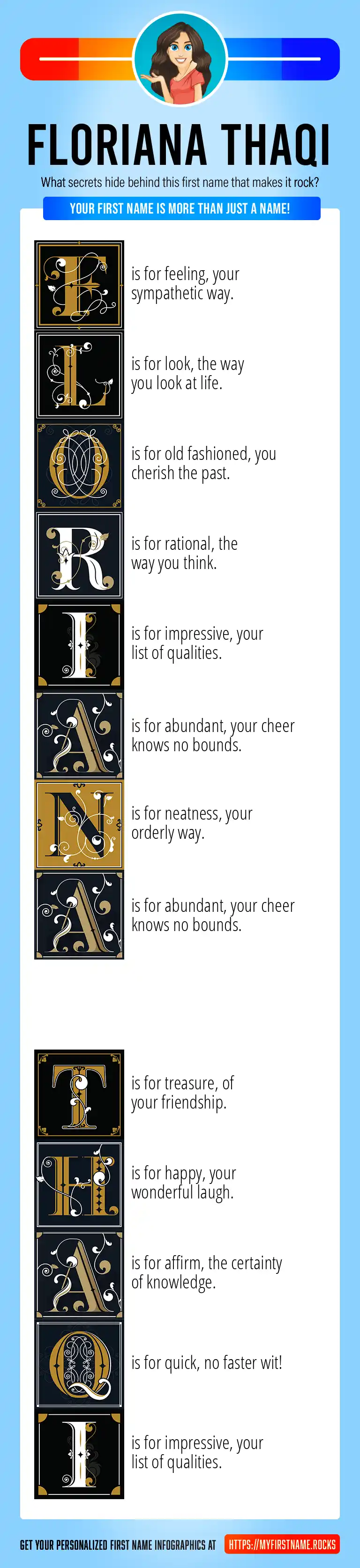 FLORIANA THAQI

What secrets hide behind this first name that makes it rock?

YOUR FIRST NAME IS MORE THAN JUST A NAME!

F is for feeling, your sympathetic way.

L is for look, the way you look at life.

O is for old fashioned, you cherish the past.

R is for rational, the way you think.

I is for impressive, your list of qualities.

A is for abundant, your cheer knows no bounds.

N is for neatness, your orderly way.

A is for abundant, your cheer knows no bounds.

T is for treasure, of your friendship.

H is for happy, your wonderful laugh.

A is for affirm, the certainty of knowledge.

Q is for quick, no faster wit!

I is for impressive, your list of qualities.

GET YOUR PERSONALIZED FIRST NAME INFOGRAPHICS AT HTTPS://MYFIRSTNAME.ROCKS