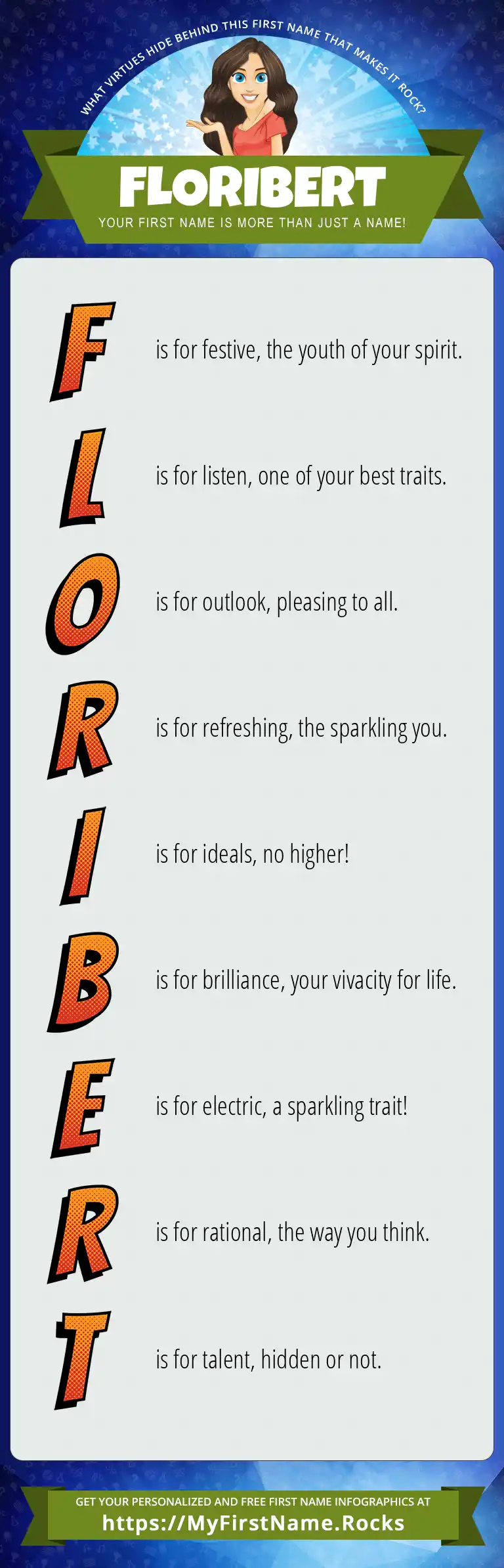 WHAT VIRTUES HIDE BEHIND THIS FIRST NAME THAT MAKES IT ROCK?

FLORIBERT

YOUR FIRST NAME IS MORE THAN JUST A NAME!

F is for festive, the youth of your spirit.

L is for listen, one of your best traits.

O is for outlook, pleasing to all.

R is for refreshing, the sparkling you.

I is for ideals, no higher!

B is for brilliance, your vivacity for life.

E is for electric, a sparkling trait!

R is for rational, the way you think.

T is for talent, hidden or not.

GET YOUR PERSONALIZED AND FREE FIRST NAME INFOGRAPHICS AT
https://MyFirstName.Rocks