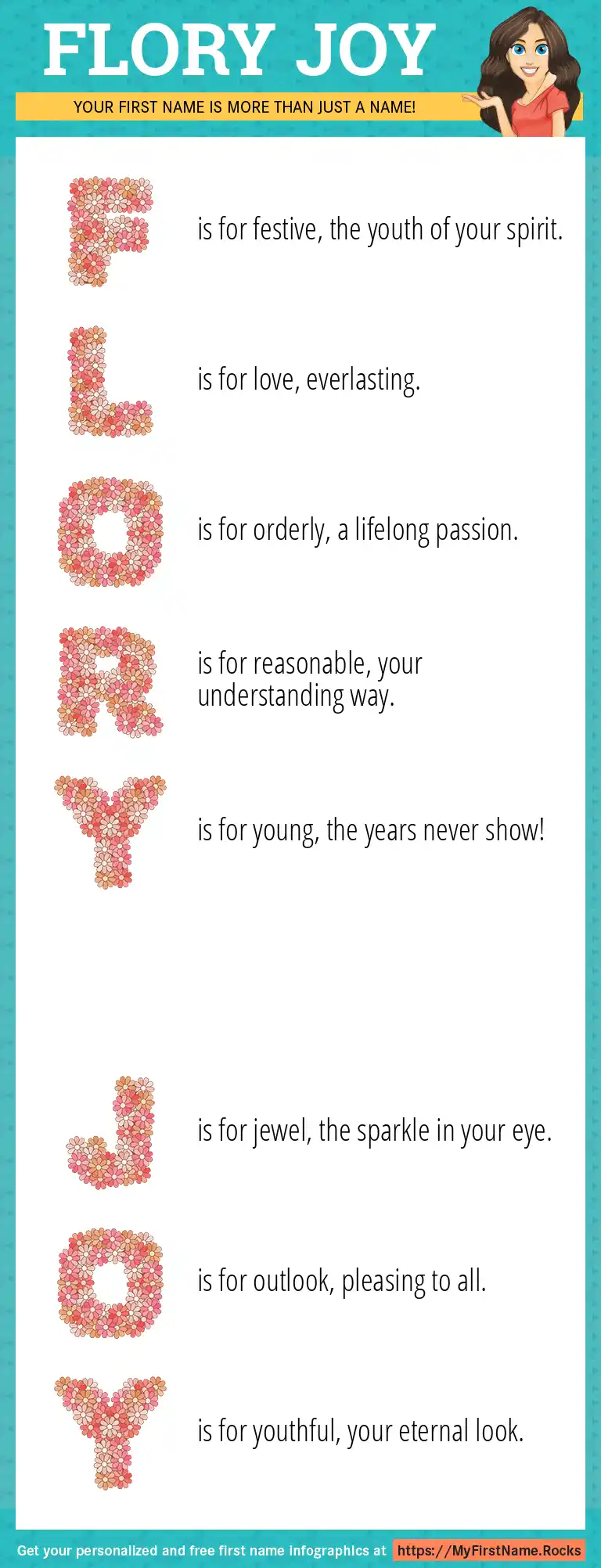 FLORY JOY

YOUR FIRST NAME IS MORE THAN JUST A NAME!

F is for festive, the youth of your spirit.

L is for love, everlasting.

O is for orderly, a lifelong passion.

R is for reasonable, your understanding way.

Y is for young, the years never show!

J is for jewel, the sparkle in your eye.

O is for outlook, pleasing to all.

Y is for youthful, your eternal look.

Get your personalized and free first name infographics at https://MyFirstName.Rocks