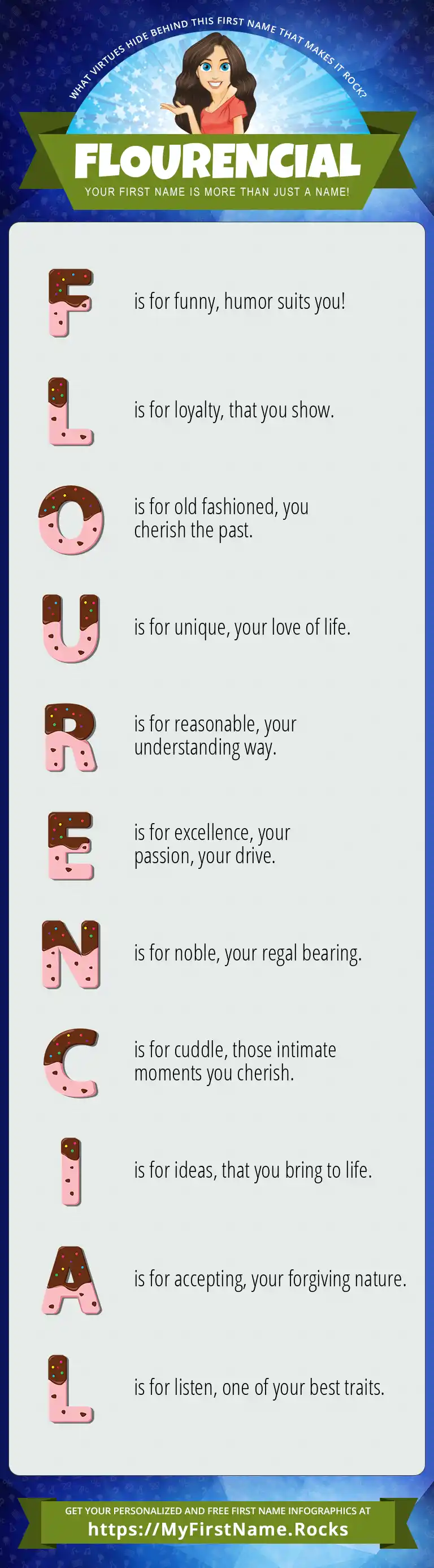 WHAT VIRTUES HIDE BEHIND THIS FIRST NAME THAT MAKES IT ROCK?

FLOURENCIAL

YOUR FIRST NAME IS MORE THAN JUST A NAME!

F is for funny, humor suits you!

L is for loyalty, that you show.

O is for old fashioned, you cherish the past.

U is for unique, your love of life.

R is for reasonable, your understanding way.

E is for excellence, your passion, your drive.

N is for noble, your regal bearing.

C is for cuddle, those intimate moments you cherish.

I is for ideas, that you bring to life.

A is for accepting, your forgiving nature.

L is for listen, one of your best traits.

GET YOUR PERSONALIZED AND FREE FIRST NAME INFOGRAPHICS AT
https://MyFirstName.Rocks