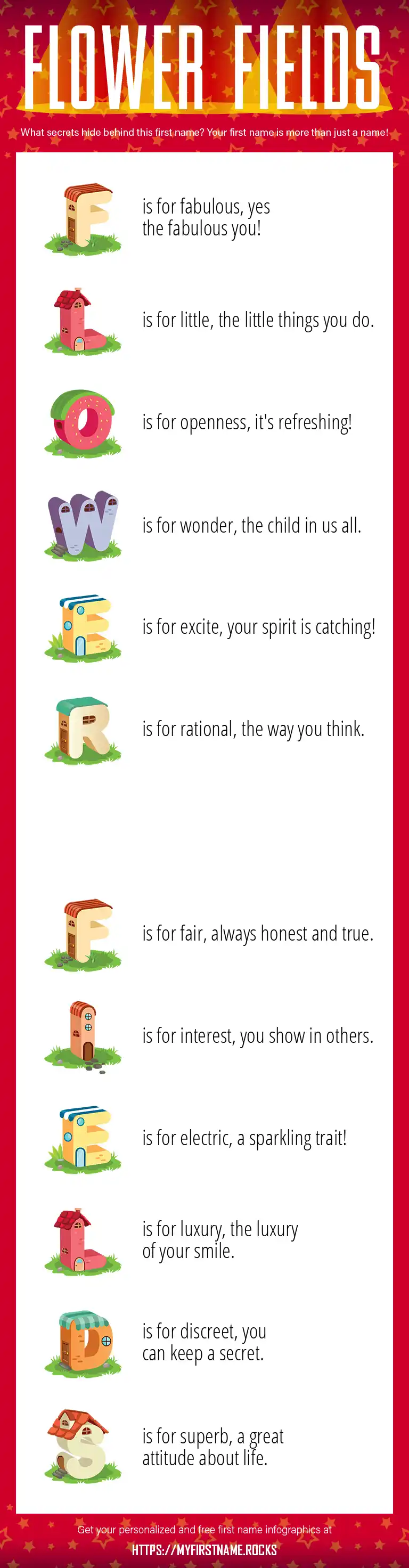 FLOWER FIELDS

What secrets hide behind this first name? Your first name is more than just a name!

F is for fabulous, yes the fabulous you!

L is for little, the little things you do.

O is for openness, it's refreshing!

W is for wonder, the child in us all.

E is for excite, your spirit is catching!

R is for rational, the way you think.

F is for fair, always honest and true.

I is for interest, you show in others.

E is for electric, a sparkling trait!

L is for luxury, the luxury of your smile.

D is for discreet, you can keep a secret.

S is for superb, a great attitude about life.

Get your personalized and free first name infographics at

HTTPS://MYFIRSTNAME.ROCKS