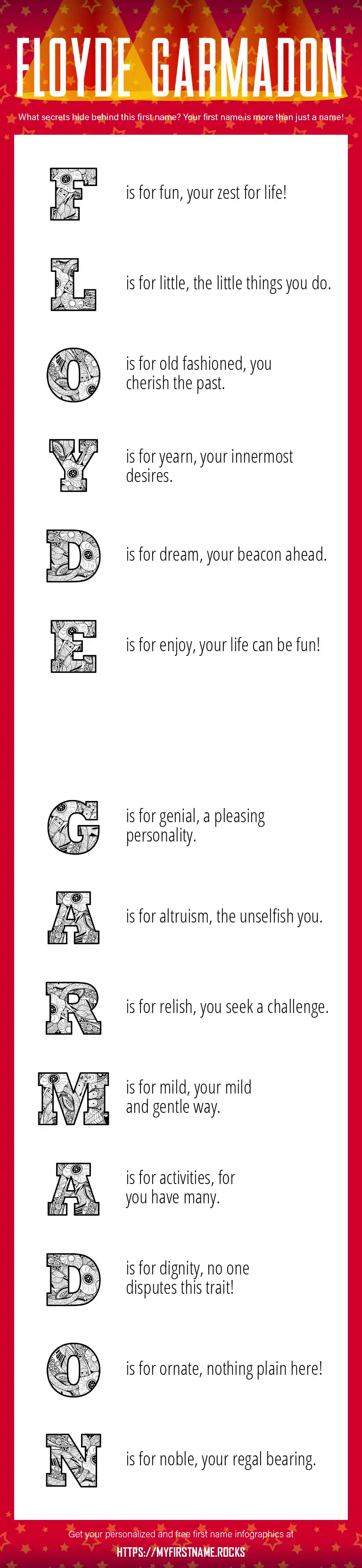 FLOYDE GARMADON

What secrets hide behind this first name? Your first name is more than just a name!

F is for fun, your zest for life!

L is for little, the little things you do.

O is for old fashioned, you cherish the past.

Y is for yearn, your innermost desires.

D is for dream, your beacon ahead.

E is for enjoy, your life can be fun!

G is for genial, a pleasing personality.

A is for altruism, the unselfish you.

R is for relish, you seek a challenge.

M is for mild, your mild and gentle way.

A is for activities, for you have many.

D is for dignity, no one disputes this trait!

O is for ornate, nothing plain here!

N is for noble, your regal bearing.

Get your personalized and free first name infographics at

HTTPS://MYFIRSTNAME.ROCKS