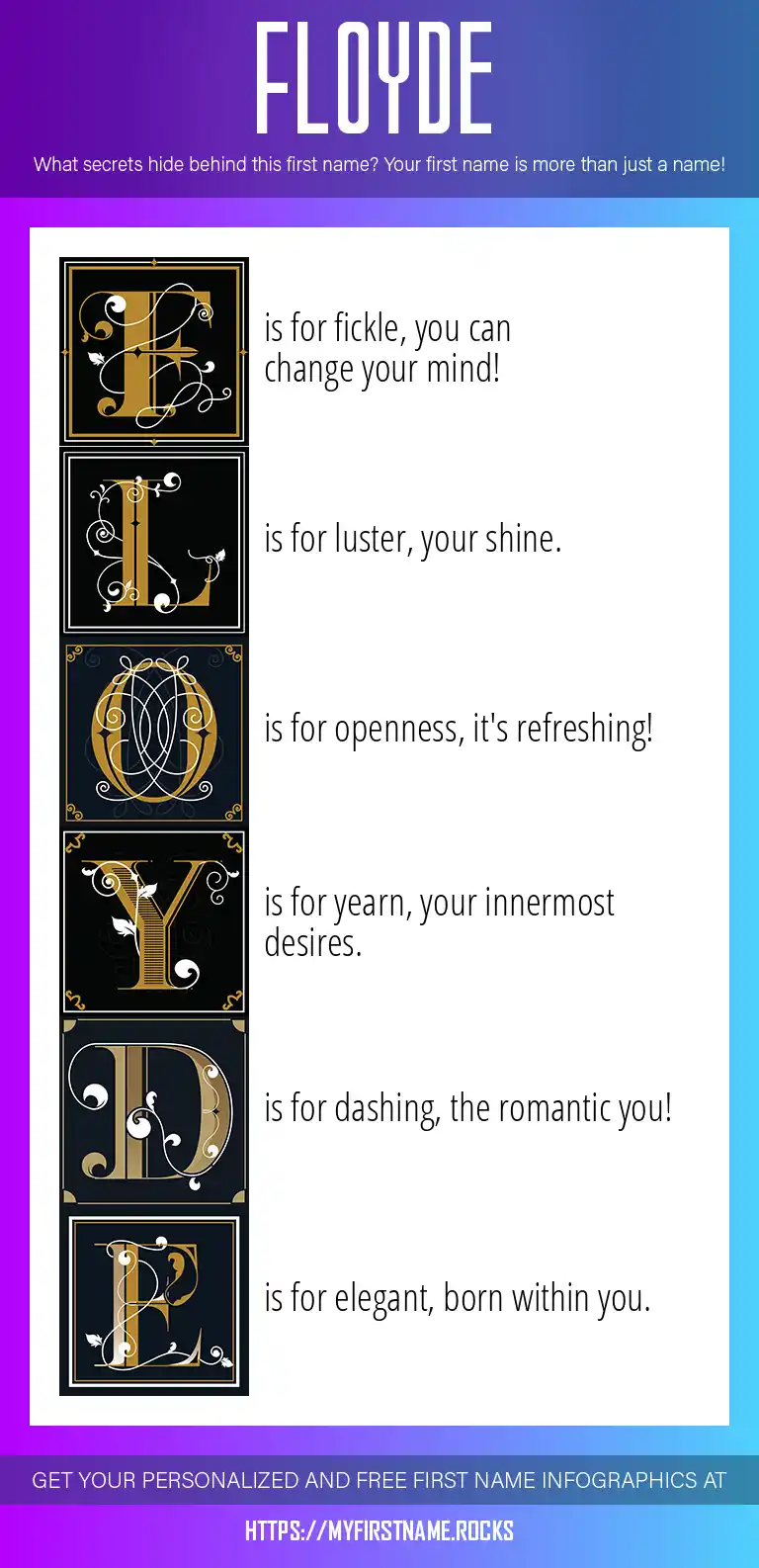 FLOYDE

What secrets hide behind this first name? Your first name is more than just a name!

F is for fickle, you can change your mind!

L is for luster, your shine.

O is for openness, it's refreshing!

Y is for yearn, your innermost desires.

D is for dashing, the romantic you!

E is for elegant, born within you.

GET YOUR PERSONALIZED AND FREE FIRST NAME INFOGRAPHICS AT

HTTPS://MYFIRSTNAME.ROCKS