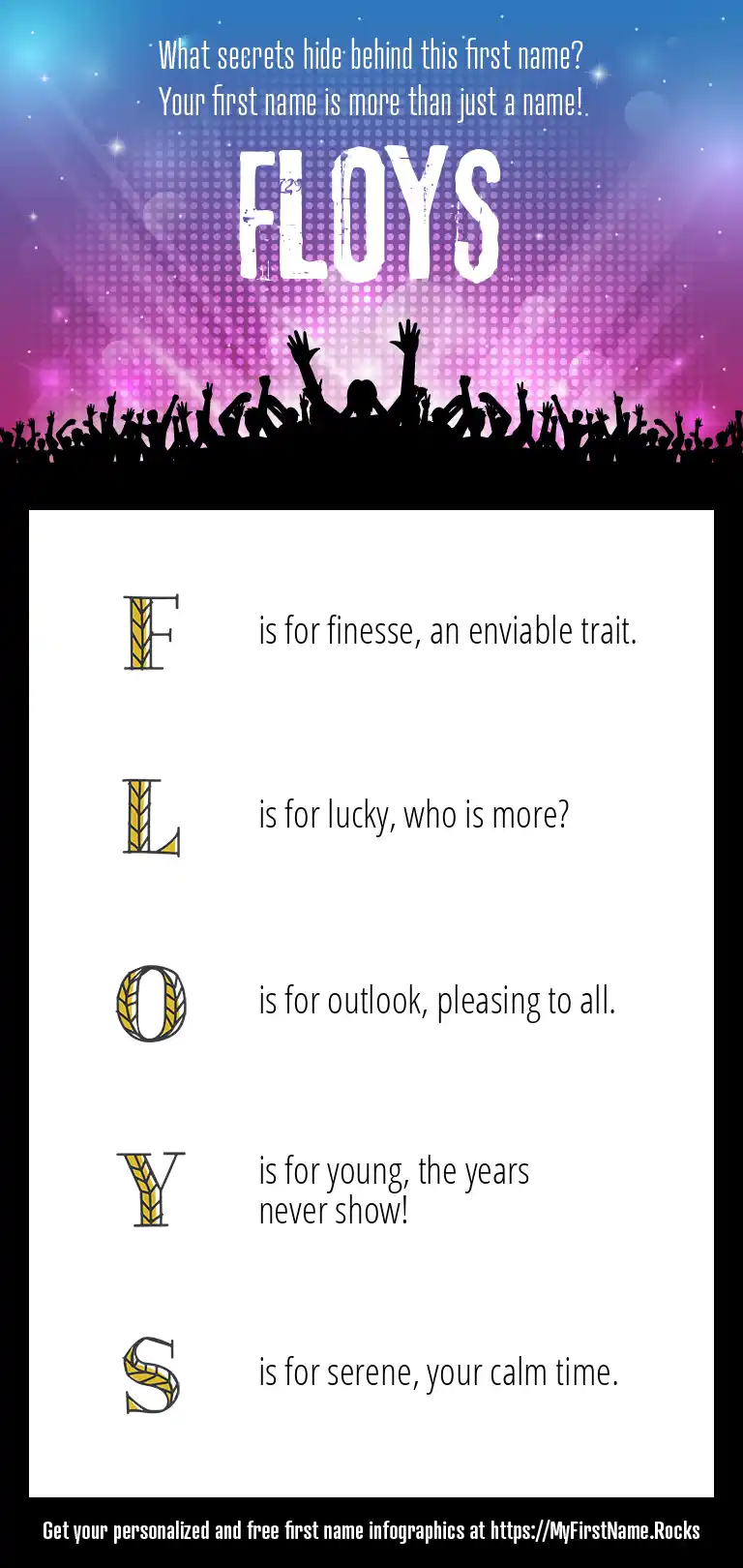 What secrets hide behind this first name?
Your first name is more than just a name!

FLOYS

F is for finesse, an enviable trait.

L is for lucky, who is more?

O is for outlook, pleasing to all.

Y is for young, the years never show!

S is for serene, your calm time.

Get your personalized and free first name infographics at https://MyFirstName.Rocks