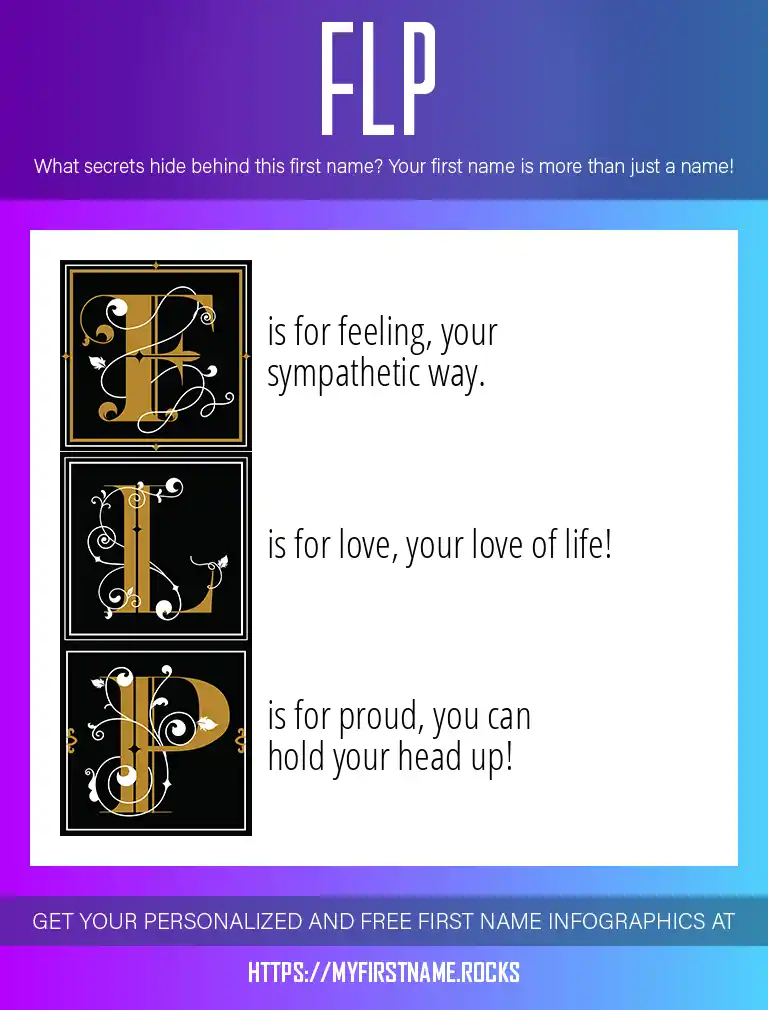 FLP

What secrets hide behind this first name? Your first name is more than just a name!

F is for feeling, your sympathetic way.

L is for love, your love of life!

P is for proud, you can hold your head up!

GET YOUR PERSONALIZED AND FREE FIRST NAME INFOGRAPHICS AT

HTTPS://MYFIRSTNAME.ROCKS