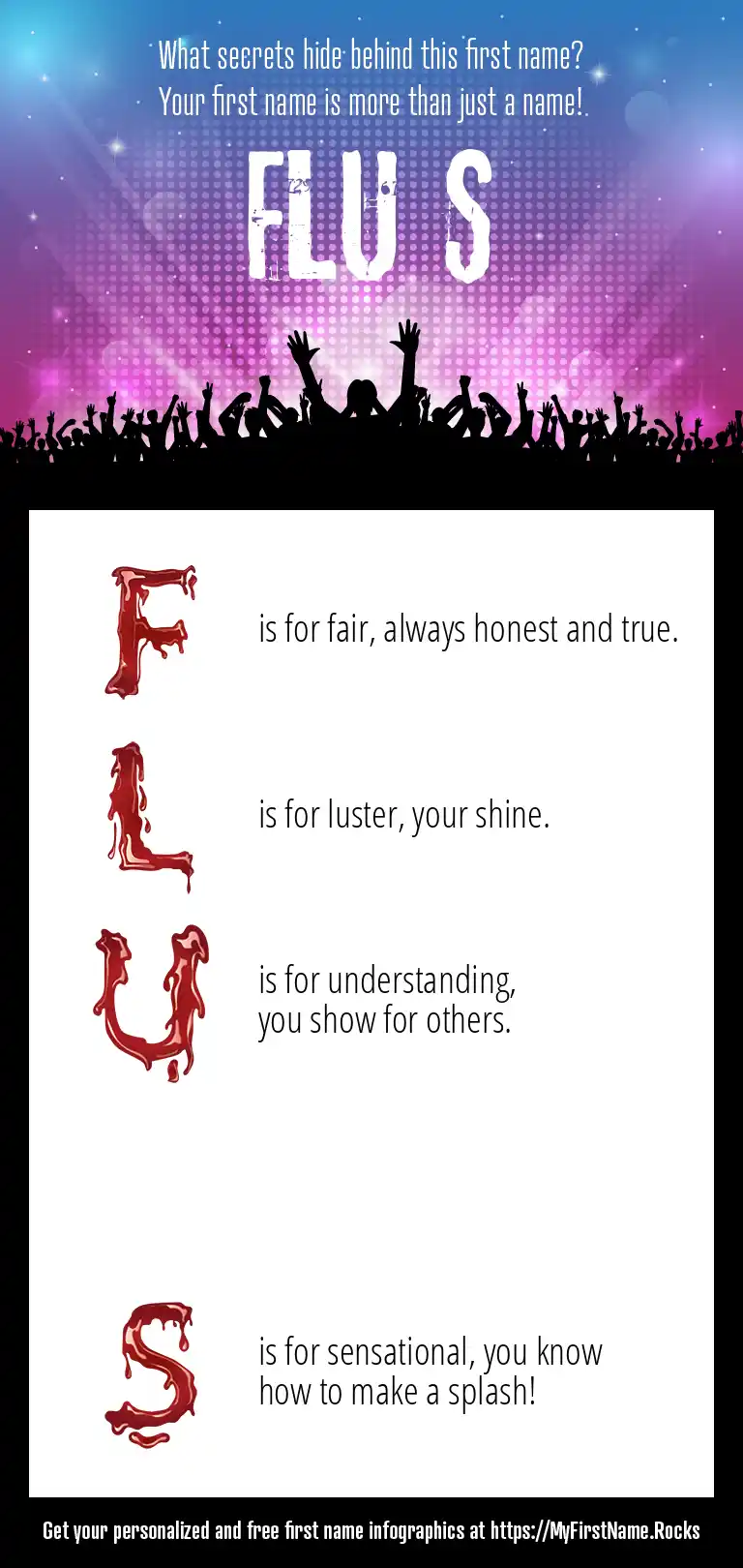 What secrets hide behind this first name?
Your first name is more than just a name!

FLU S

F is for fair, always honest and true.

L is for luster, your shine.

U is for understanding, you show for others.

S is for sensational, you know how to make a splash!

Get your personalized and free first name infographics at https://MyFirstName.Rocks