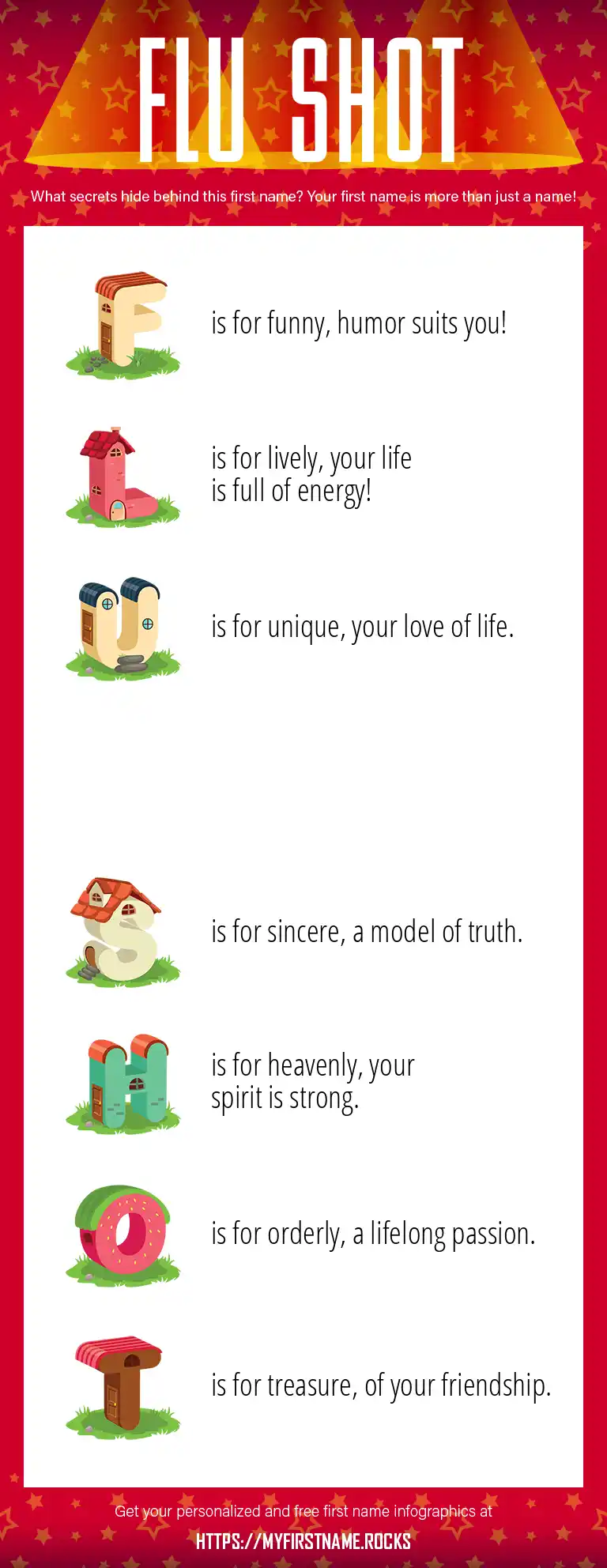 FLU SHOT

What secrets hide behind this first name? Your first name is more than just a name!

F is for funny, humor suits you!

L is for lively, your life is full of energy!

U is for unique, your love of life.

S is for sincere, a model of truth.

H is for heavenly, your spirit is strong.

O is for orderly, a lifelong passion.

T is for treasure, of your friendship.

Get your personalized and free first name infographics at

HTTPS://MYFIRSTNAME.ROCKS