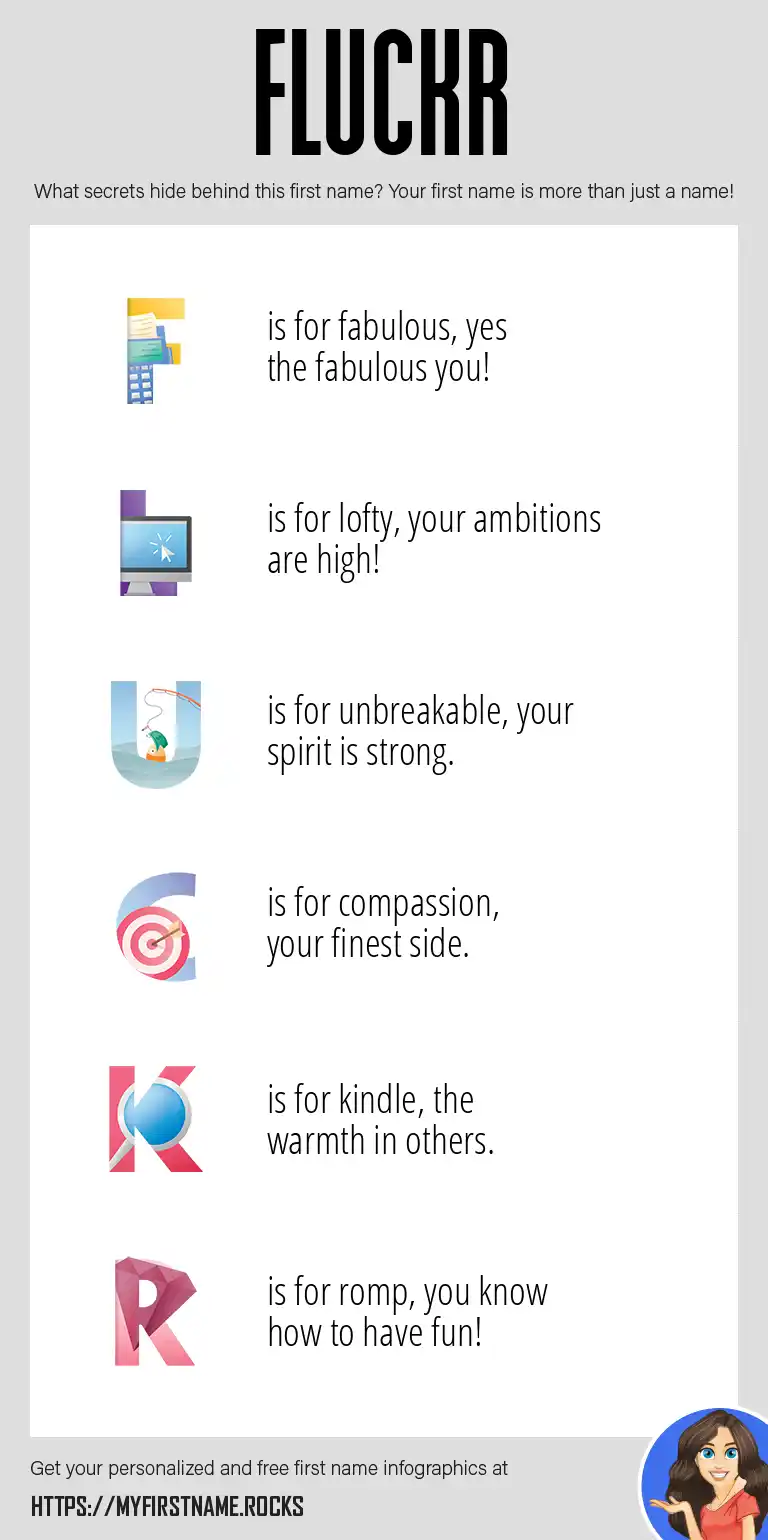 FLUCKR

What secrets hide behind this first name? Your first name is more than just a name!

F is for fabulous, yes the fabulous you!

L is for lofty, your ambitions are high!

U is for unbreakable, your spirit is strong.

C is for compassion, your finest side.

K is for kindle, the warmth in others.

R is for romp, you know how to have fun!

Get your personalized and free first name infographics at

HTTPS://MYFIRSTNAME.ROCKS