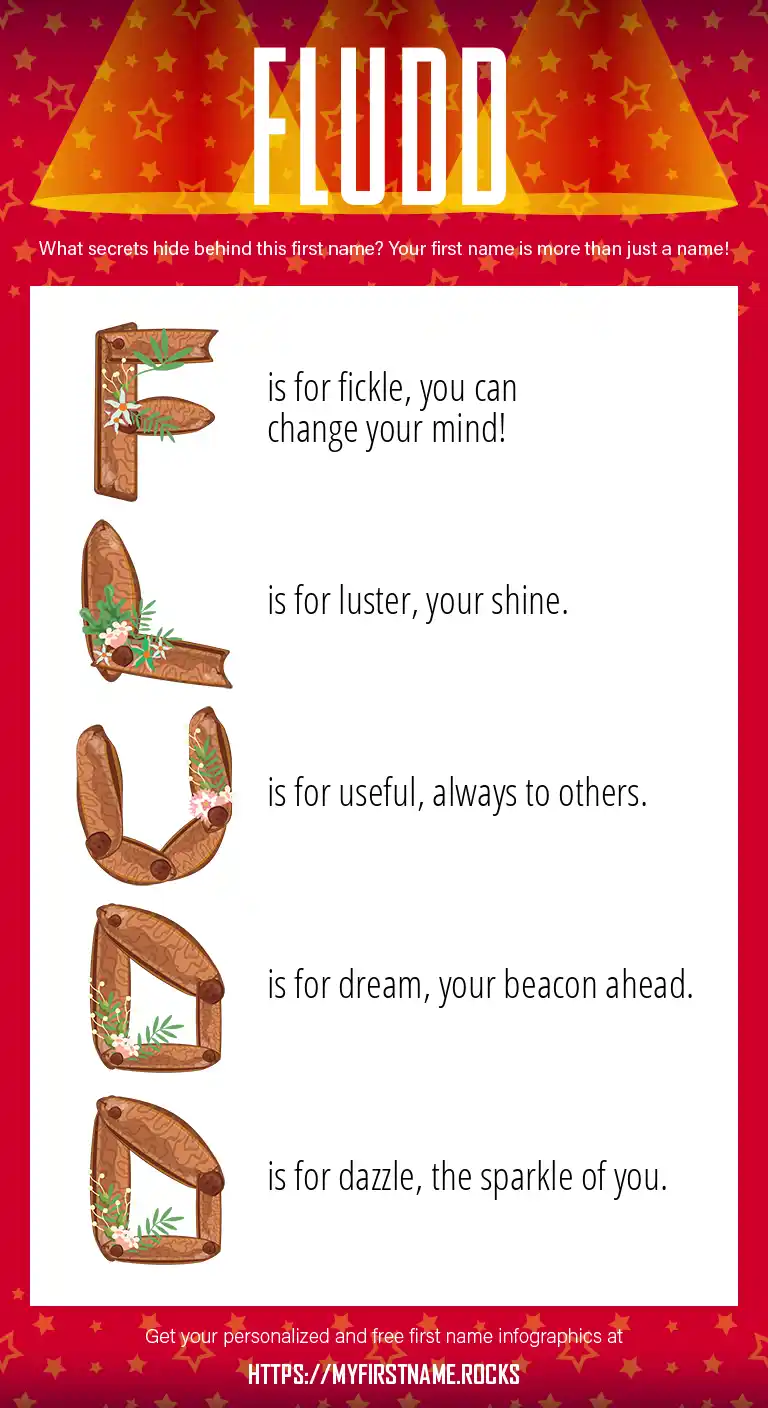 FLUDD

What secrets hide behind this first name? Your first name is more than just a name!

F is for fickle, you can change your mind!

L is for luster, your shine.

U is for useful, always to others.

D is for dream, your beacon ahead.

D is for dazzle, the sparkle of you.

Get your personalized and free first name infographics at

HTTPS://MYFIRSTNAME.ROCKS