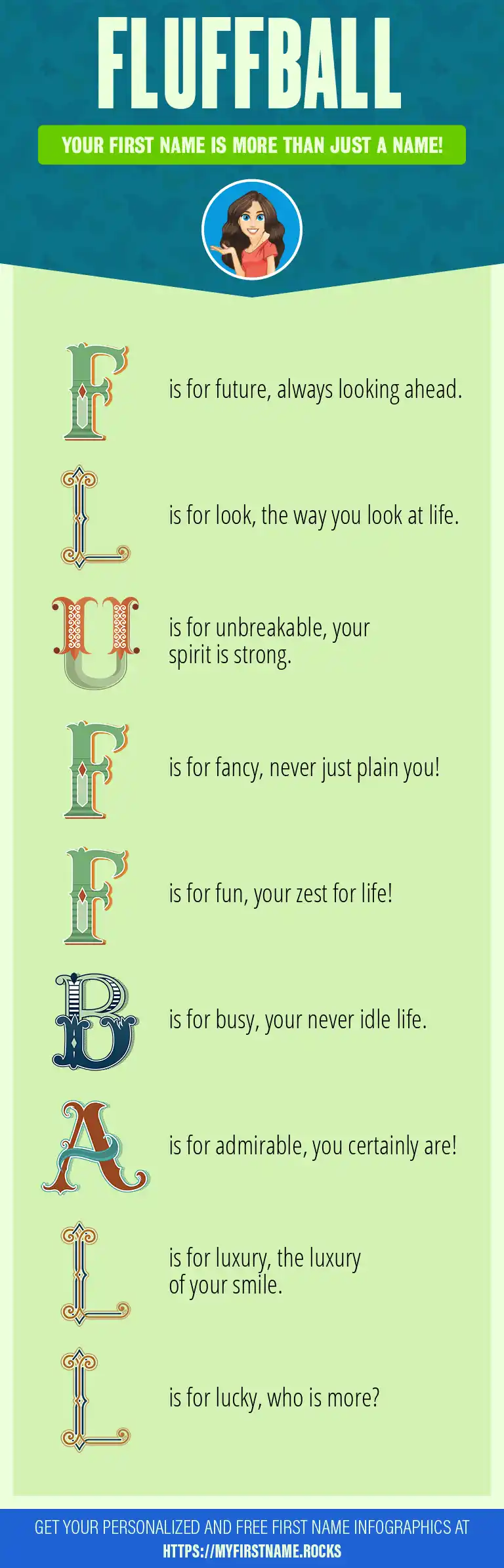 FLUFFBALL

YOUR FIRST NAME IS MORE THAN JUST A NAME!

F is for future, always looking ahead.

L is for look, the way you look at life.

U is for unbreakable, your spirit is strong.

F is for fancy, never just plain you!

F is for fun, your zest for life!

B is for busy, your never idle life.

A is for admirable, you certainly are!

L is for luxury, the luxury of your smile.

L is for lucky, who is more?

GET YOUR PERSONALIZED AND FREE FIRST NAME INFOGRAPHICS AT
HTTPS://MYFIRSTNAME.ROCKS