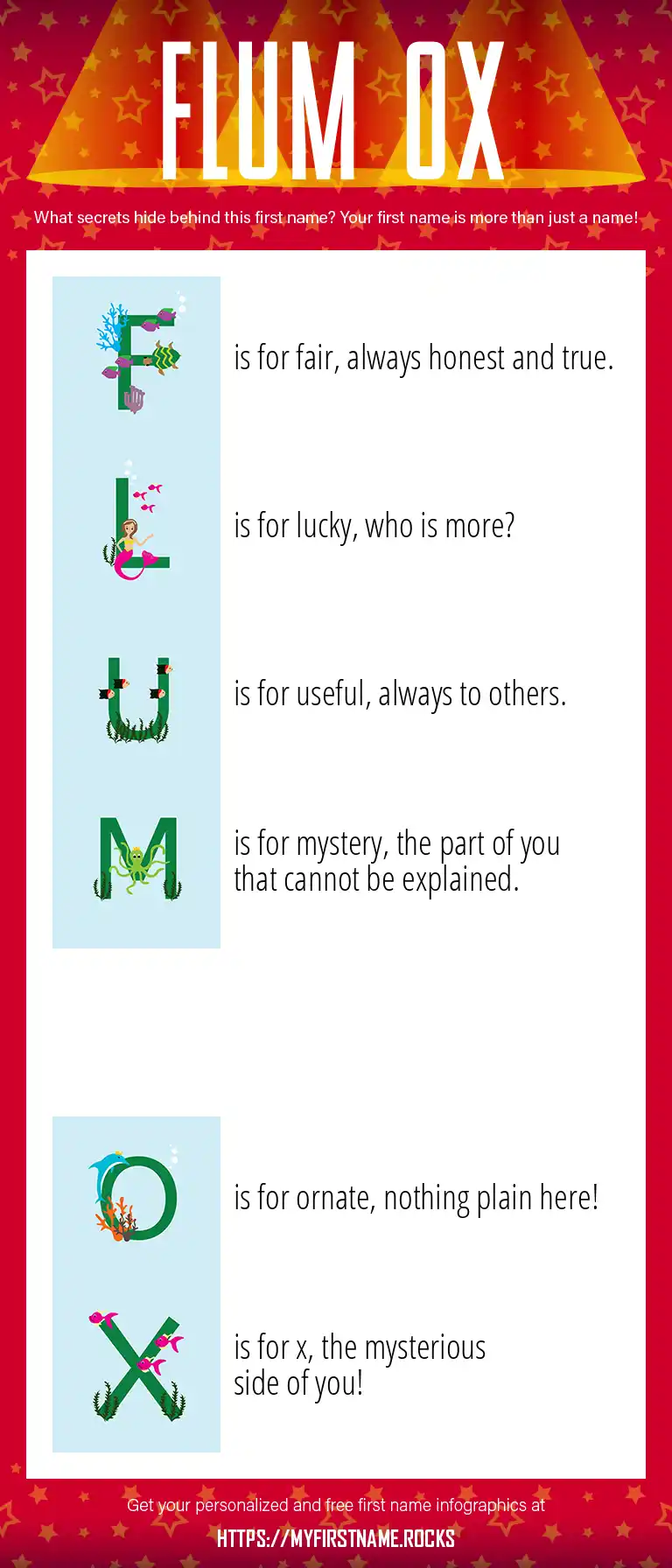 FLUM OX

What secrets hide behind this first name? Your first name is more than just a name!

F is for fair, always honest and true.

L is for lucky, who is more?

U is for useful, always to others.

M is for mystery, the part of you that cannot be explained.

O is for ornate, nothing plain here!

X is for x, the mysterious side of you!

Get your personalized and free first name infographics at

HTTPS://MYFIRSTNAME.ROCKS