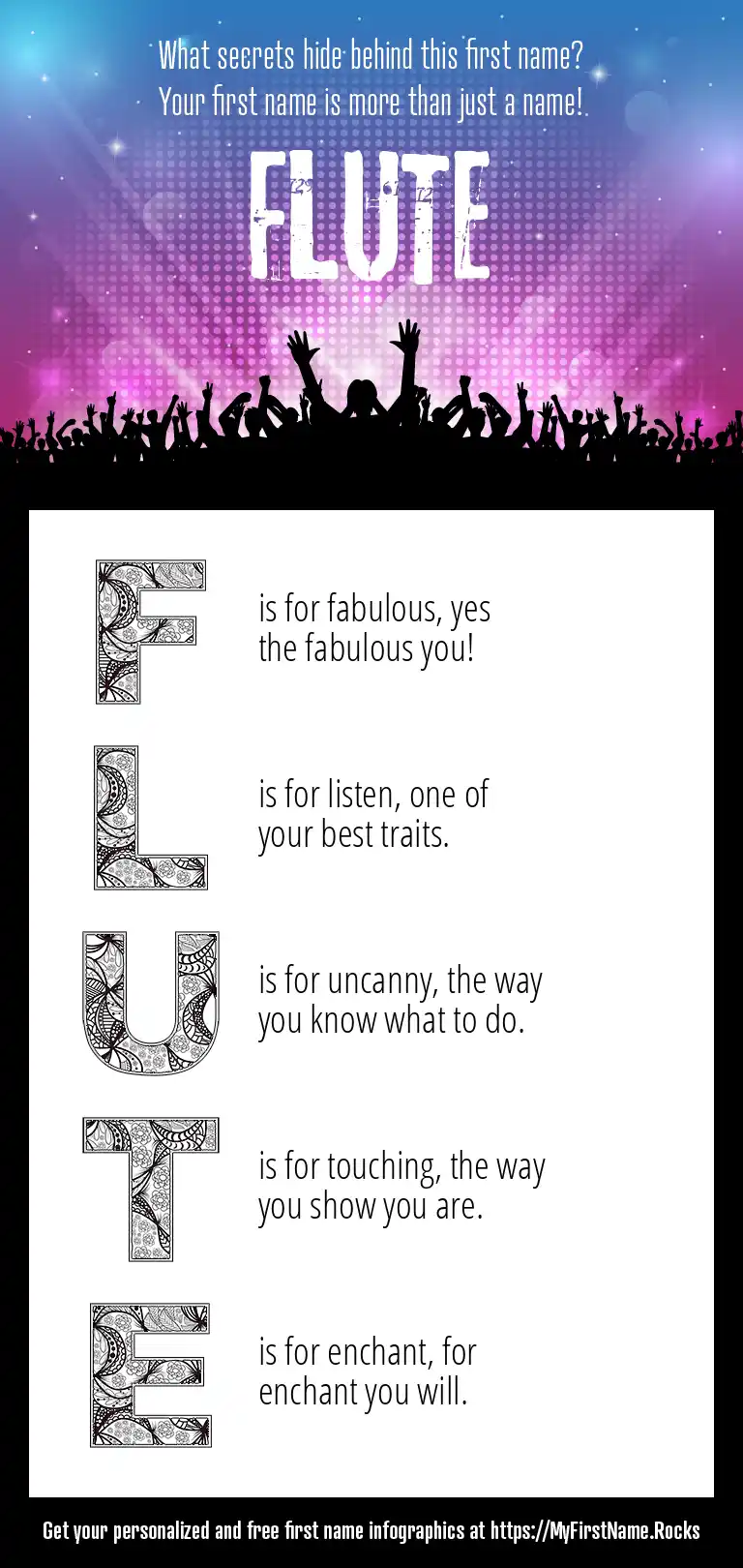 What secrets hide behind this first name?
Your first name is more than just a name!

FLUTE

F is for fabulous, yes the fabulous you!

L is for listen, one of your best traits.

U is for uncanny, the way you know what to do.

T is for touching, the way you show you are.

E is for enchant, for enchant you will.

Get your personalized and free first name infographics at https://MyFirstName.Rocks