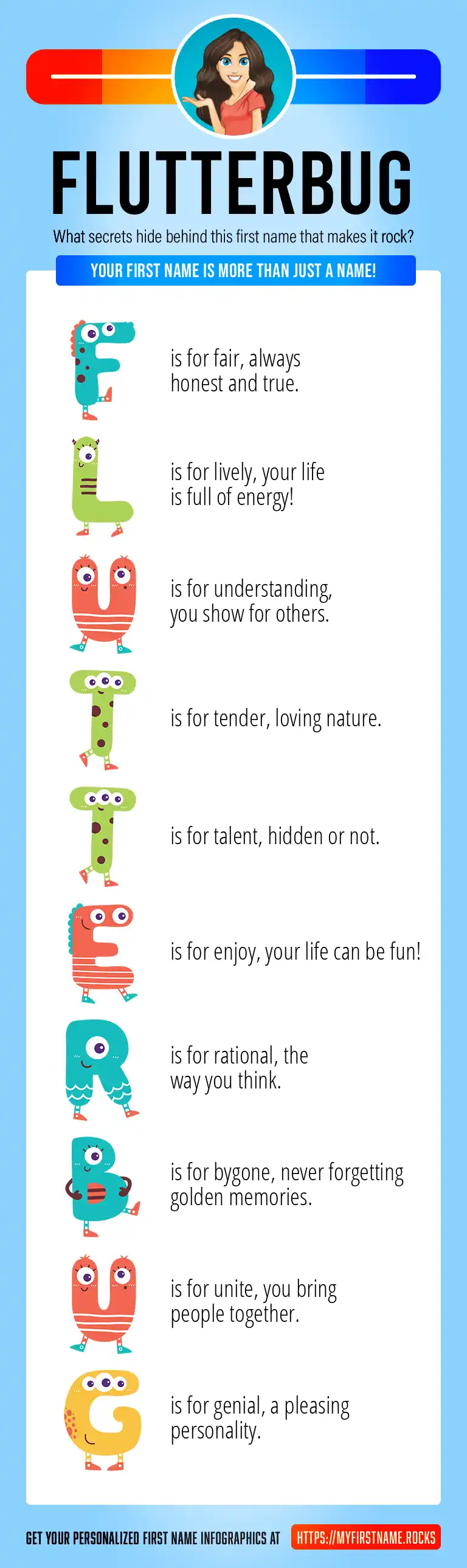 FLUTTERBUG

What secrets hide behind this first name that makes it rock?

YOUR FIRST NAME IS MORE THAN JUST A NAME!

F is for fair, always honest and true.

L is for lively, your life is full of energy!

U is for understanding, you show for others.

T is for tender, loving nature.

T is for talent, hidden or not.

E is for enjoy, your life can be fun!

R is for rational, the way you think.

B is for bygone, never forgetting golden memories.

U is for unite, you bring people together.

G is for genial, a pleasing personality.

GET YOUR PERSONALIZED FIRST NAME INFOGRAPHICS AT HTTPS://MYFIRSTNAME.ROCKS