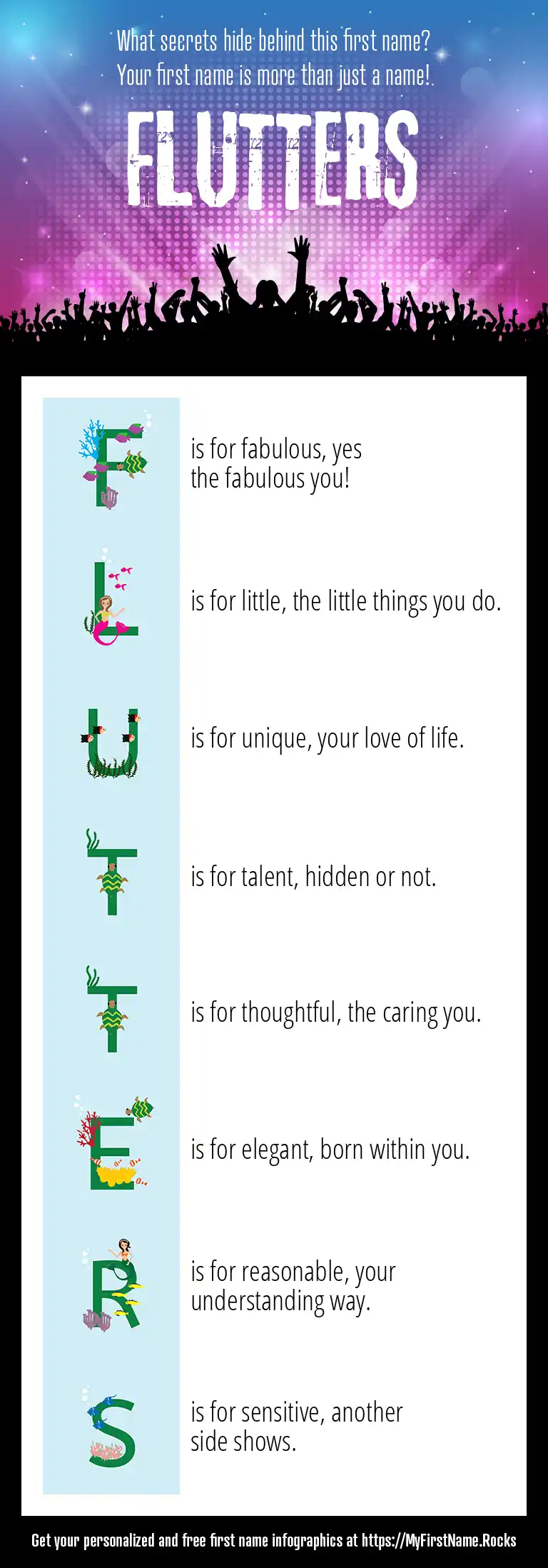 What secrets hide behind this first name?
Your first name is more than just a name!

FLUTTERS

F is for fabulous, yes the fabulous you!

L is for little, the little things you do.

U is for unique, your love of life.

T is for talent, hidden or not.

T is for thoughtful, the caring you.

E is for elegant, born within you.

R is for reasonable, your understanding way.

S is for sensitive, another side shows.

Get your personalized and free first name infographics at https://MyFirstName.Rocks