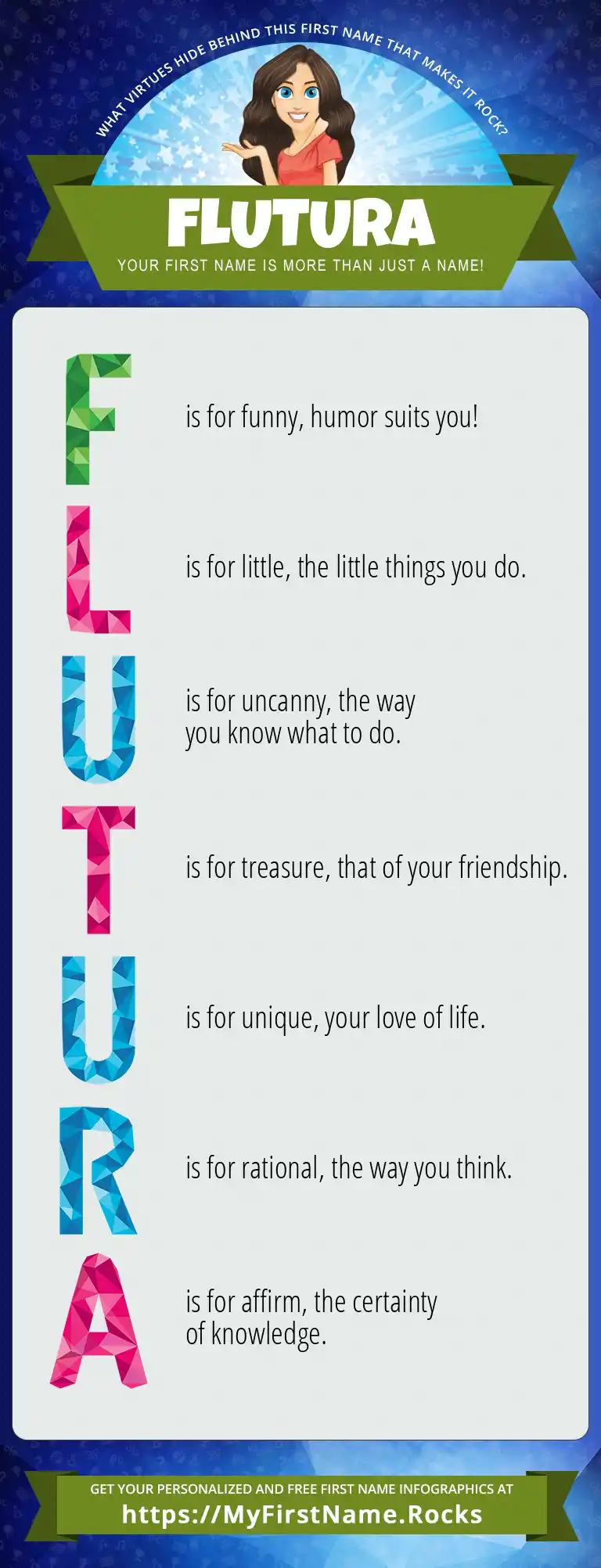 WHAT VIRTUES HIDE BEHIND THIS FIRST NAME THAT MAKES IT ROCK?

FLUTURA

YOUR FIRST NAME IS MORE THAN JUST A NAME!

F is for funny, humor suits you!

L is for little, the little things you do.

U is for uncanny, the way you know what to do.

T is for treasure, that of your friendship.

U is for unique, your love of life.

R is for rational, the way you think.

A is for affirm, the certainty of knowledge.

GET YOUR PERSONALIZED AND FREE FIRST NAME INFOGRAPHICS AT
https://MyFirstName.Rocks