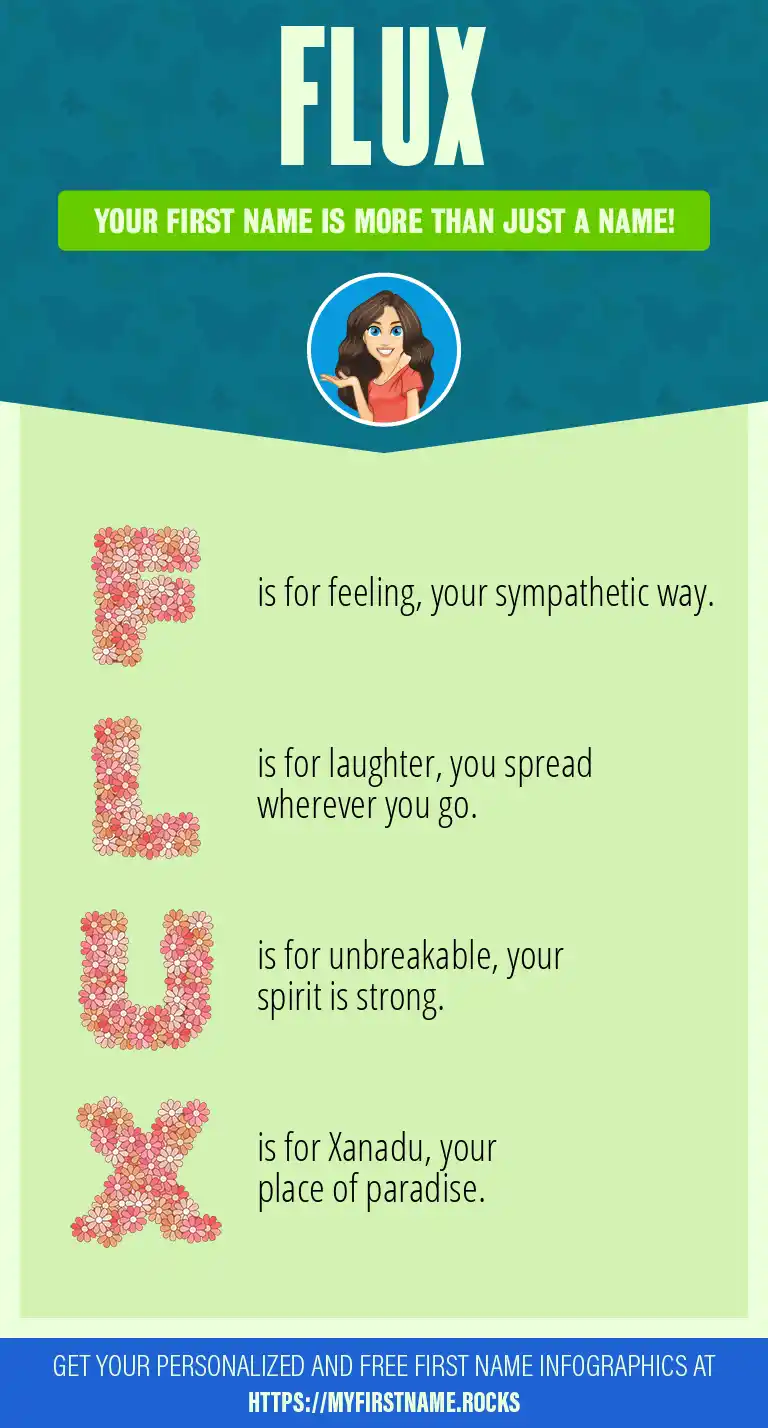 FLUX

YOUR FIRST NAME IS MORE THAN JUST A NAME!

F is for feeling, your sympathetic way.

L is for laughter, you spread wherever you go.

U is for unbreakable, your spirit is strong.

X is for Xanadu, your place of paradise.

GET YOUR PERSONALIZED AND FREE FIRST NAME INFOGRAPHICS AT HTTPS://MYFIRSTNAME.ROCKS