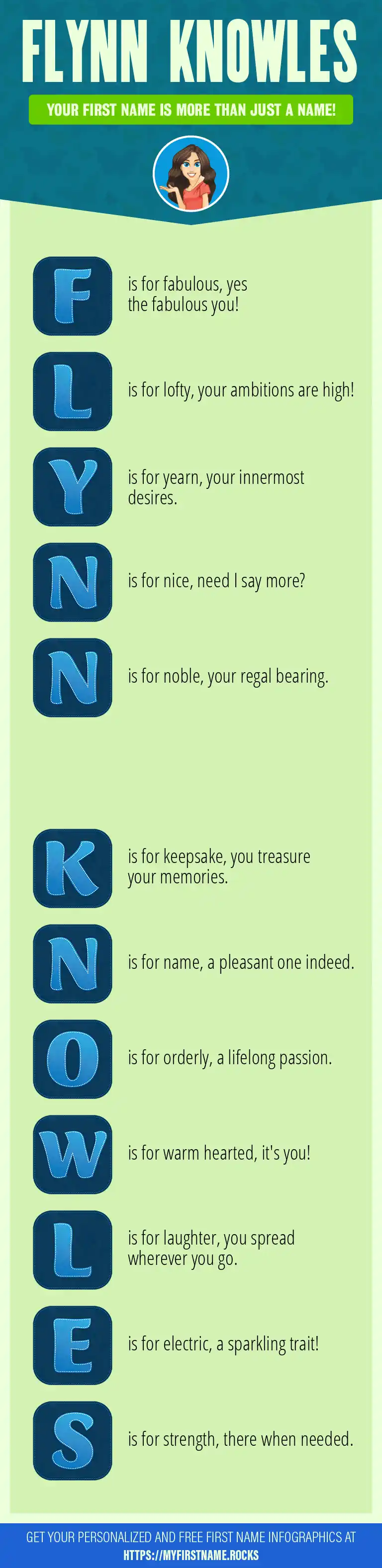 FLYNN KNOWLES

YOUR FIRST NAME IS MORE THAN JUST A NAME!

F is for fabulous, yes the fabulous you!

L is for lofty, your ambitions are high!

Y is for yearn, your innermost desires.

N is for nice, need I say more?

N is for noble, your regal bearing.

K is for keepsake, you treasure your memories.

N is for name, a pleasant one indeed.

O is for orderly, a lifelong passion.

W is for warm hearted, it's you!

L is for laughter, you spread wherever you go.

E is for electric, a sparkling trait!

S is for strength, there when needed.

GET YOUR PERSONALIZED AND FREE FIRST NAME INFOGRAPHICS AT HTTPS://MYFIRSTNAME.ROCKS