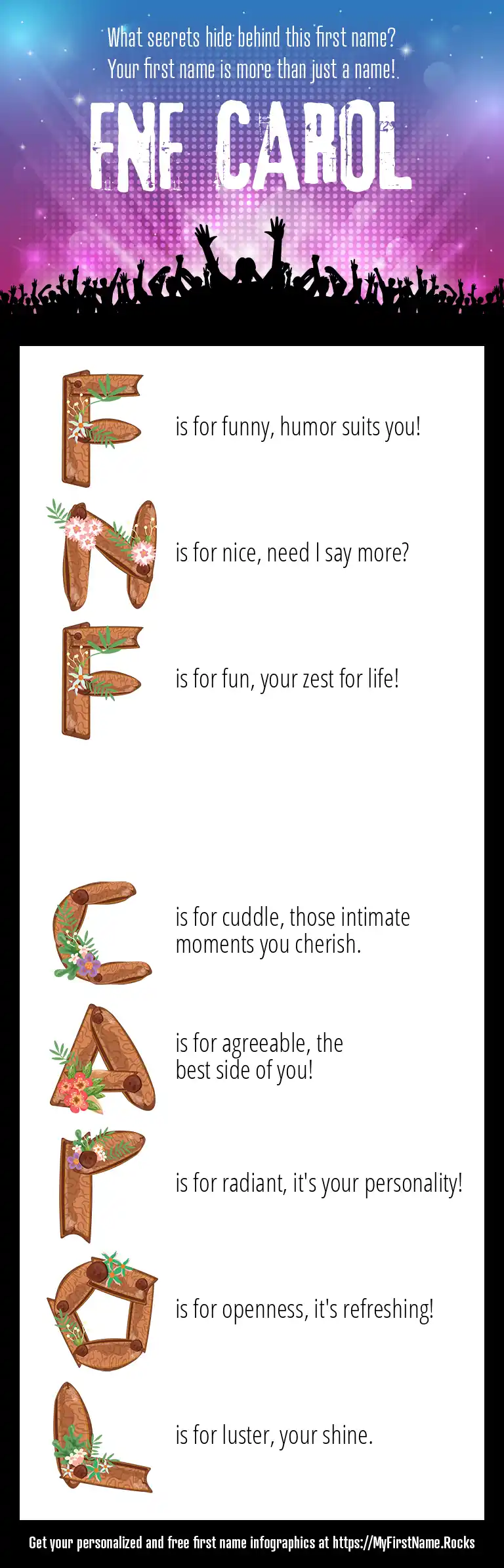 What secrets hide behind this first name?
Your first name is more than just a name!

FNF CAROL

F is for funny, humor suits you!

N is for nice, need I say more?

F is for fun, your zest for life!

C is for cuddle, those intimate moments you cherish.

A is for agreeable, the best side of you!

R is for radiant, it's your personality!

O is for openness, it's refreshing!

L is for luster, your shine.

Get your personalized and free first name infographics at https://MyFirstName.Rocks