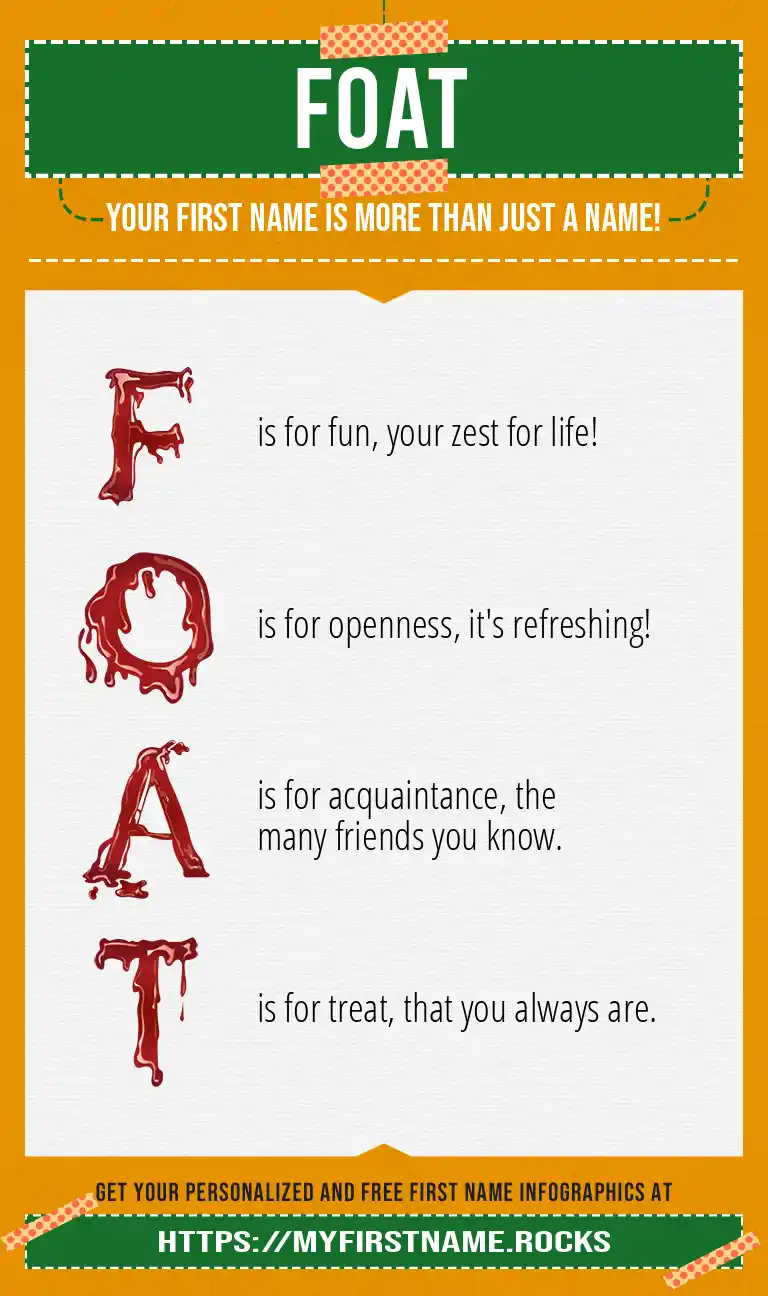 FOAT

YOUR FIRST NAME IS MORE THAN JUST A NAME!

F is for fun, your zest for life!

O is for openness, it's refreshing!

A is for acquaintance, the many friends you know.

T is for treat, that you always are.

GET YOUR PERSONALIZED AND FREE FIRST NAME INFOGRAPHICS AT

HTTPS://MYFIRSTNAME.ROCKS