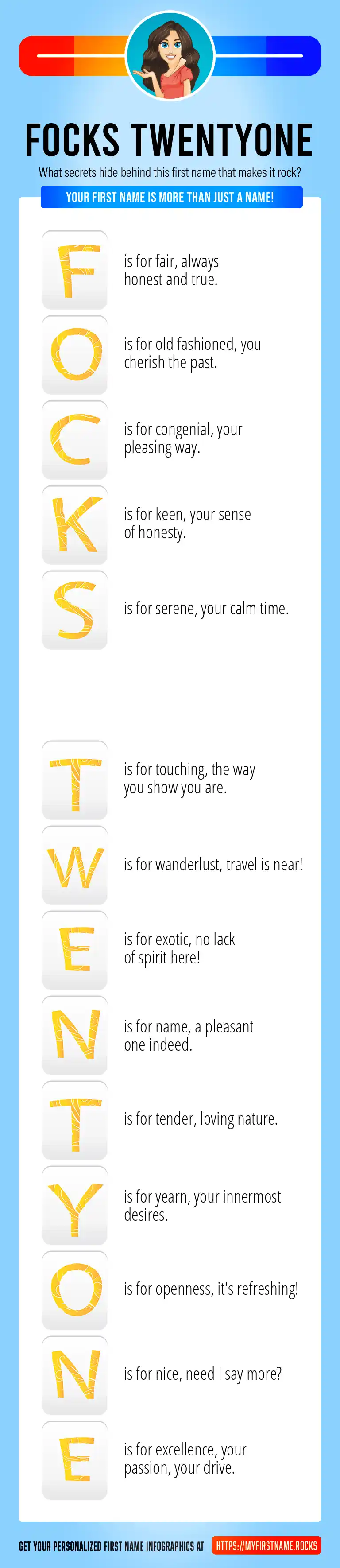 FOCKS TWENTYONE

What secrets hide behind this first name that makes it rock?

YOUR FIRST NAME IS MORE THAN JUST A NAME!

F is for fair, always honest and true.

O is for old fashioned, you cherish the past.

C is for congenial, your pleasing way.

K is for keen, your sense of honesty.

S is for serene, your calm time.

T is for touching, the way you show you are.

W is for wanderlust, travel is near!

E is for exotic, no lack of spirit here!

N is for name, a pleasant one indeed.

T is for tender, loving nature.

Y is for yearn, your innermost desires.

O is for openness, it's refreshing!

N is for nice, need I say more?

E is for excellence, your passion, your drive.

GET YOUR PERSONALIZED FIRST NAME INFOGRAPHICS AT HTTPS://MYFIRSTNAME.ROCKS