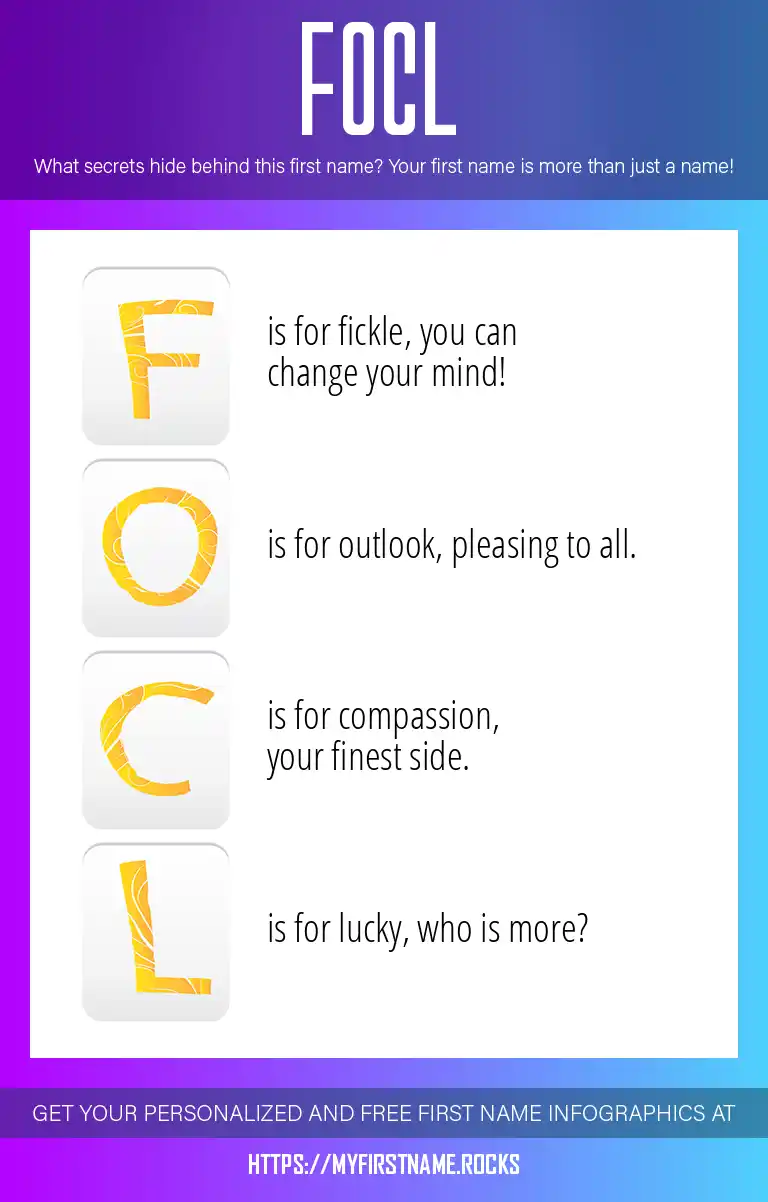 FOCL

What secrets hide behind this first name? Your first name is more than just a name!

F is for fickle, you can change your mind!

O is for outlook, pleasing to all.

C is for compassion, your finest side.

L is for lucky, who is more?

GET YOUR PERSONALIZED AND FREE FIRST NAME INFOGRAPHICS AT

HTTPS://MYFIRSTNAME.ROCKS