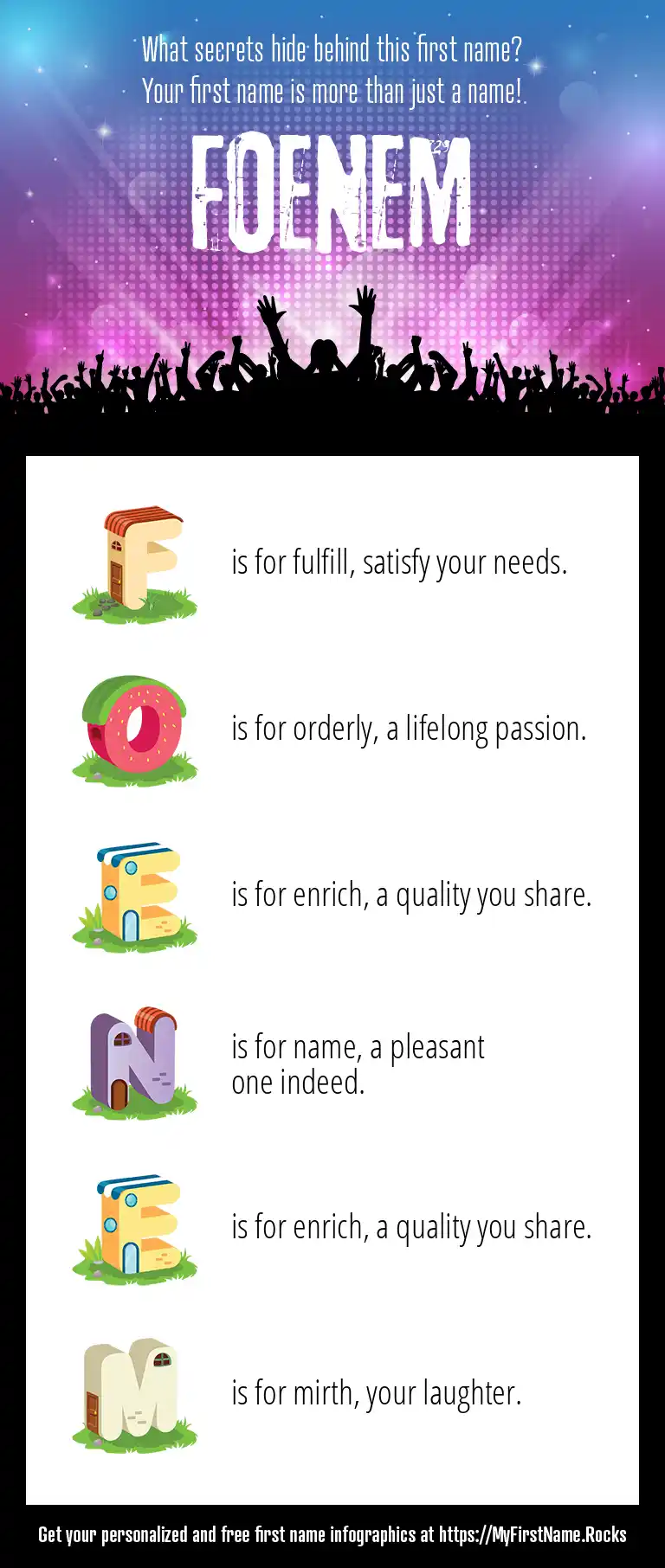 What secrets hide behind this first name?
Your first name is more than just a name!

FOENEM

F is for fulfill, satisfy your needs.

O is for orderly, a lifelong passion.

E is for enrich, a quality you share.

N is for name, a pleasant one indeed.

E is for enrich, a quality you share.

M is for mirth, your laughter.

Get your personalized and free first name infographics at https://MyFirstName.Rocks