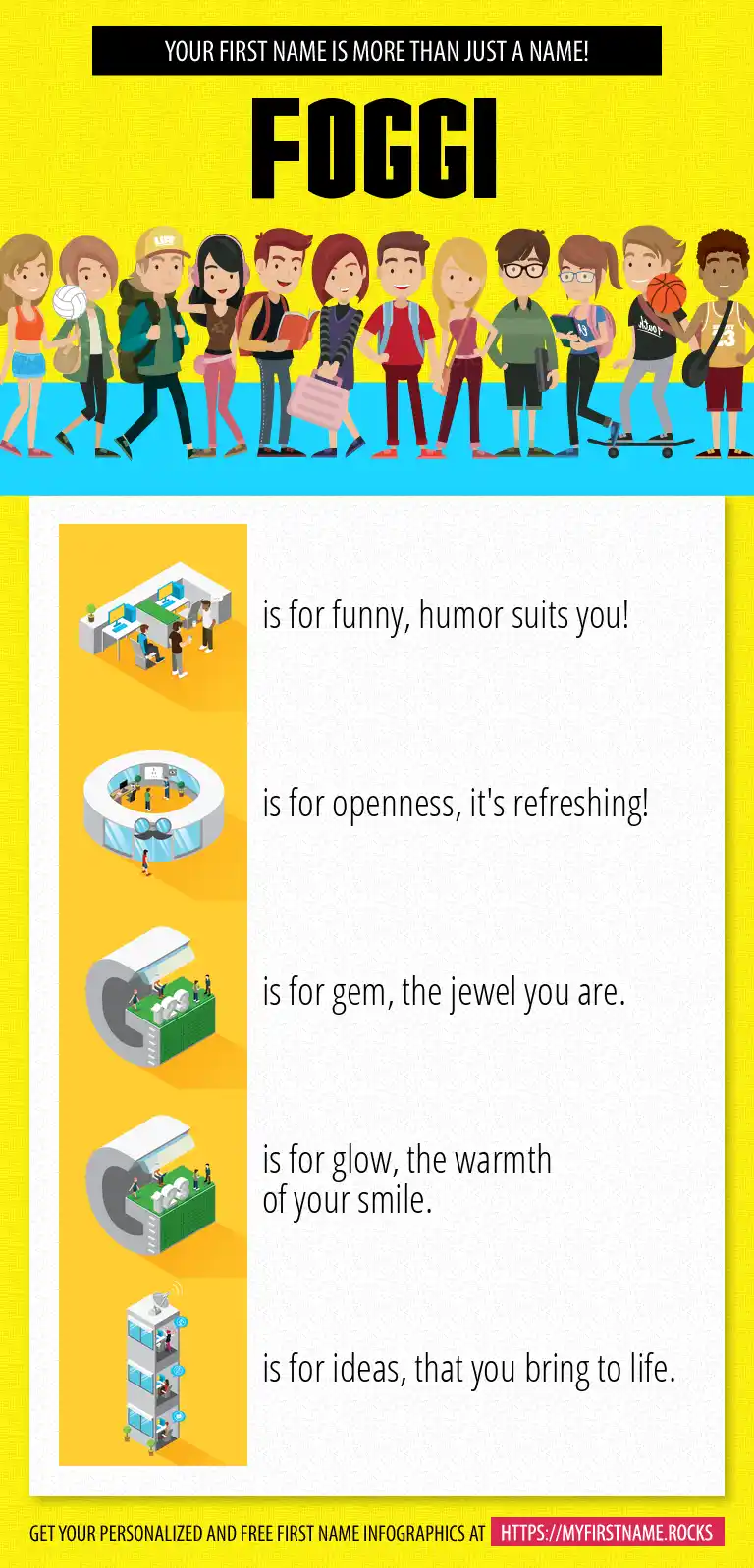 YOUR FIRST NAME IS MORE THAN JUST A NAME!

FOGGI

is for funny, humor suits you!

is for openness, it's refreshing!

is for gem, the jewel you are.

is for glow, the warmth of your smile.

is for ideas, that you bring to life.

GET YOUR PERSONALIZED AND FREE FIRST NAME INFOGRAPHICS AT HTTPS://MYFIRSTNAME.ROCKS